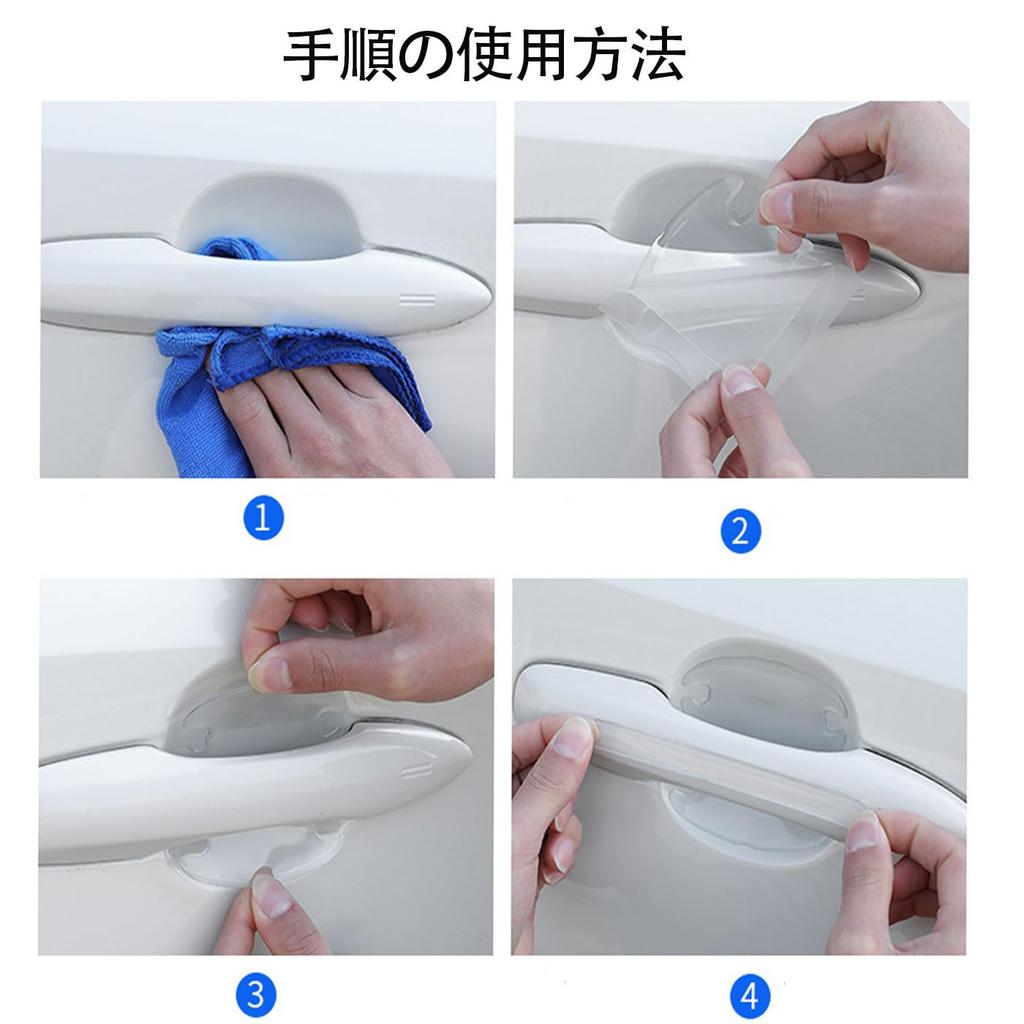 手順の使用方法

1

2

3

4