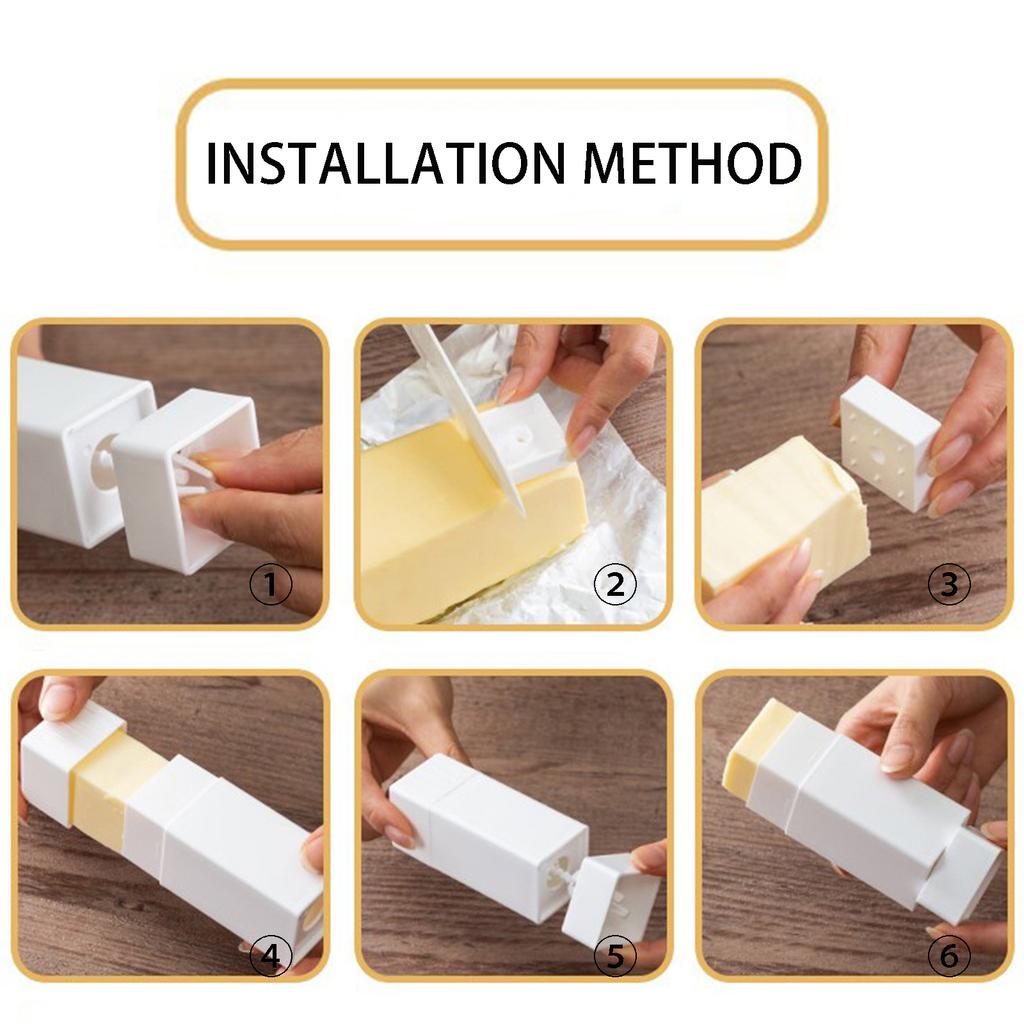 INSTALLATION METHOD

①

②

③

④

⑤

⑥