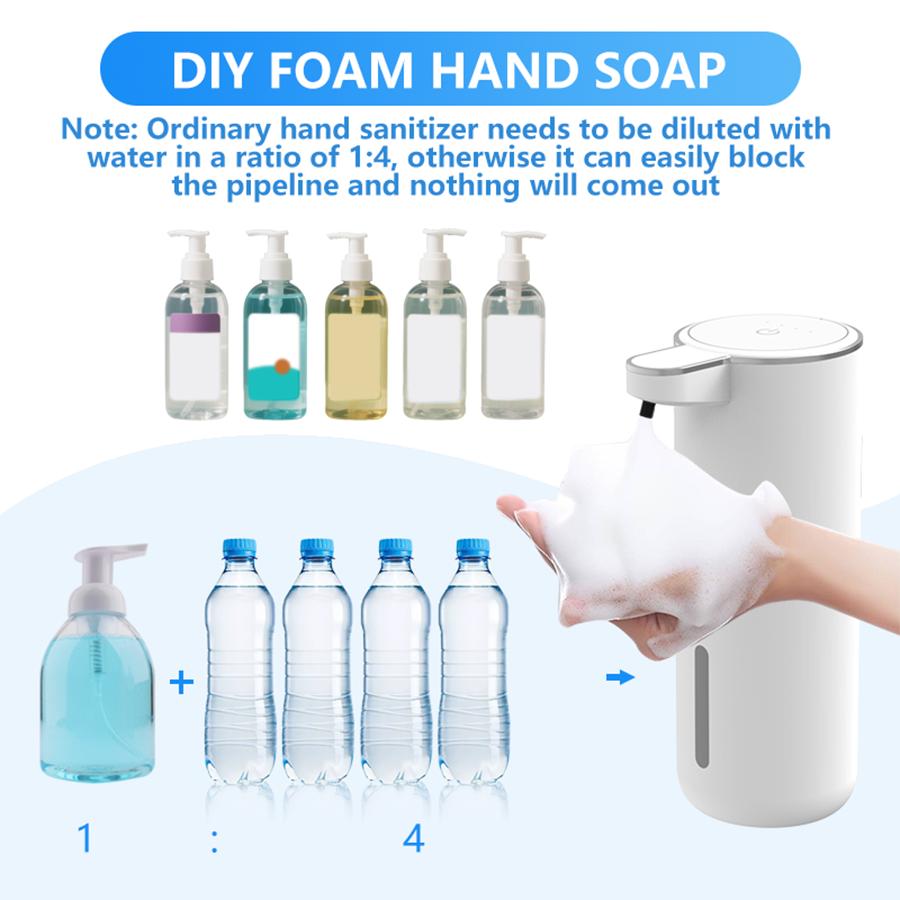 DIY FOAM HAND SOAP

Note: Ordinary hand sanitizer needs to be diluted with water in a ratio of 1:4, otherwise it can easily block the pipeline and nothing will come out

+

1 : 4