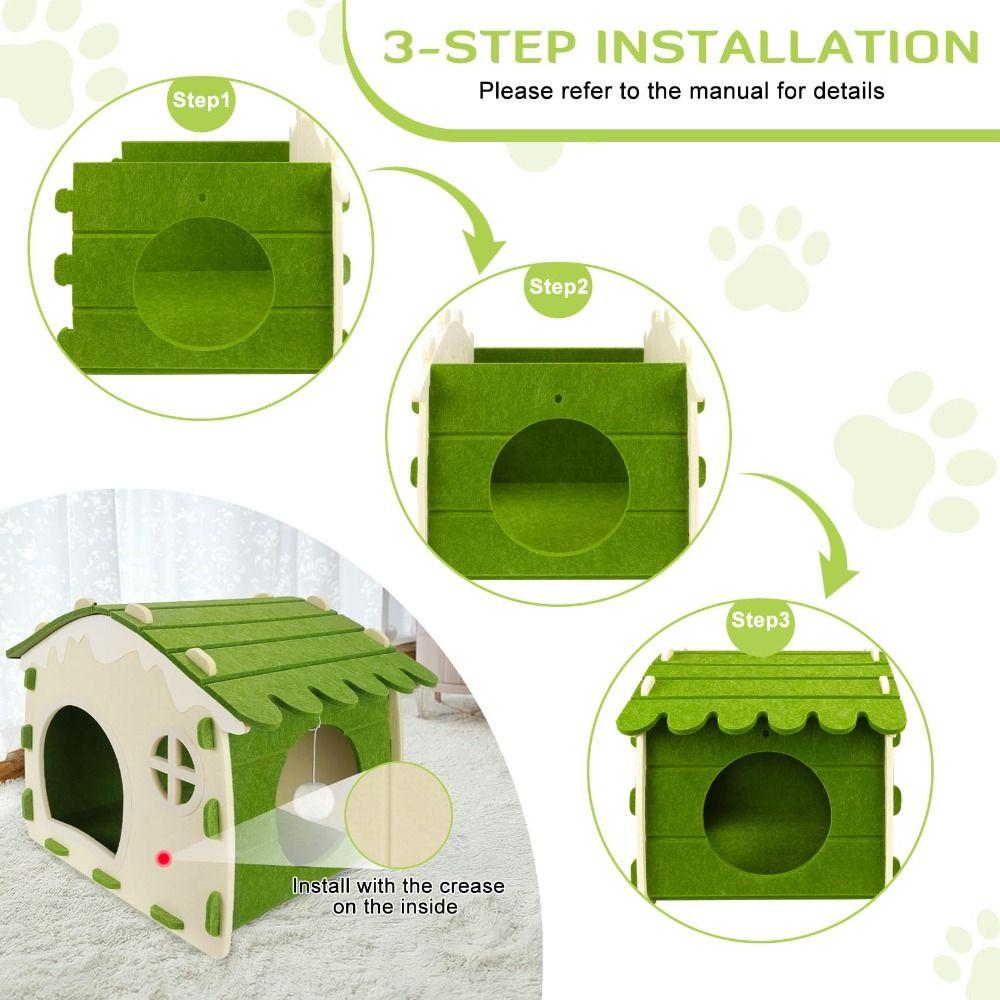 3-STEP INSTALLATION
Please refer to the manual for details

Step1

Step2

Step3

Install with the crease on the inside