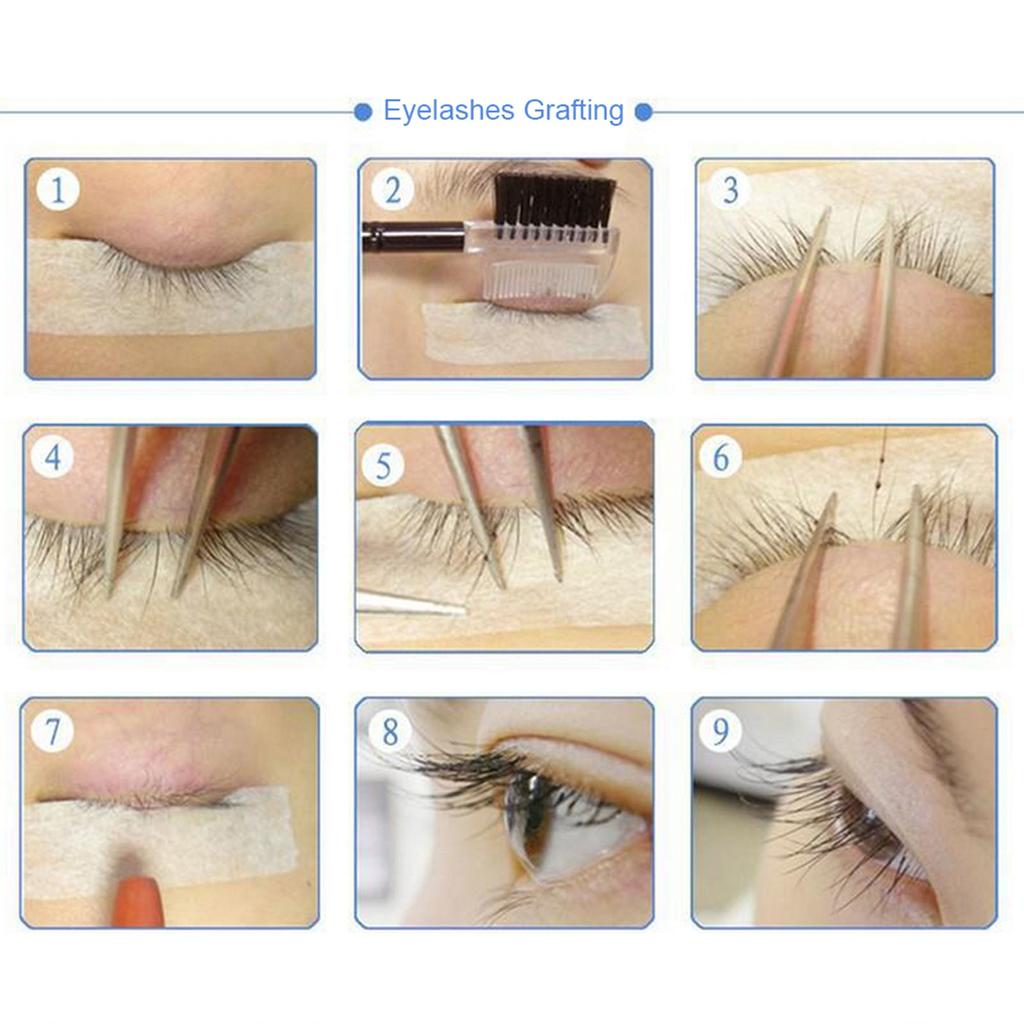 Eyelashes Grafting

1

2

3

4

5

6

7

8

9