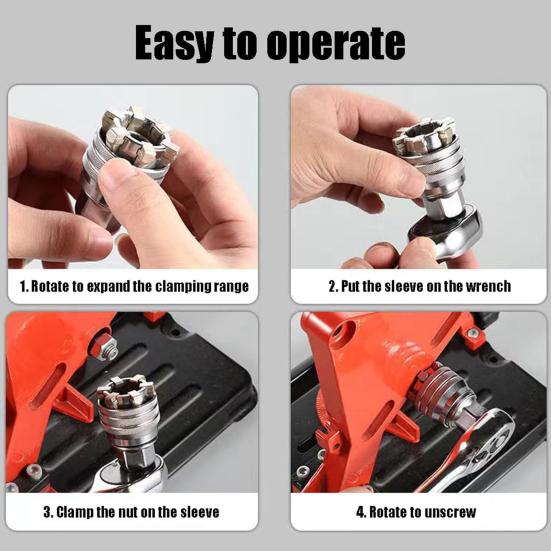 Easy to operate

1. Rotate to expand the clamping range

2. Put the sleeve on the wrench

3. Clamp the nut on the sleeve

4. Rotate to unscrew