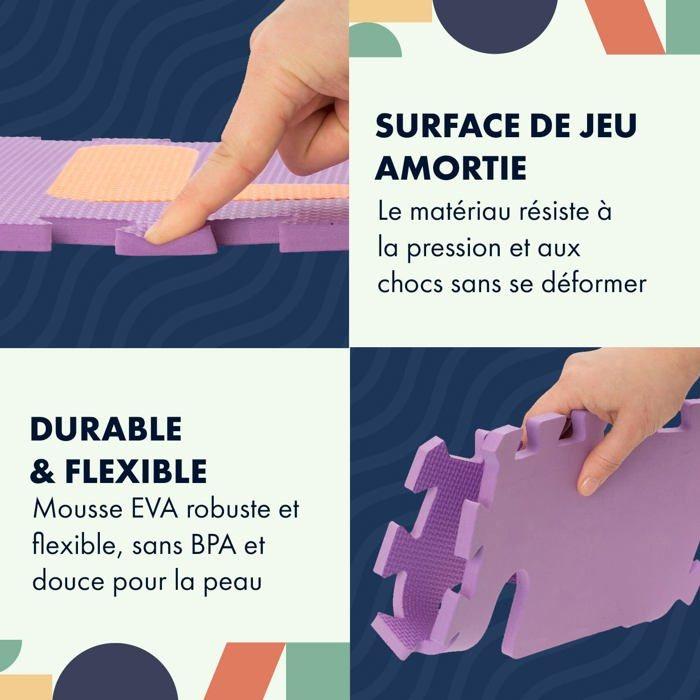 SURFACE DE JEU AMORTIE
Le matériau résiste à la pression et aux chocs sans se déformer

DURABLE & FLEXIBLE
Mousse EVA robuste et flexible, sans BPA et douce pour la peau