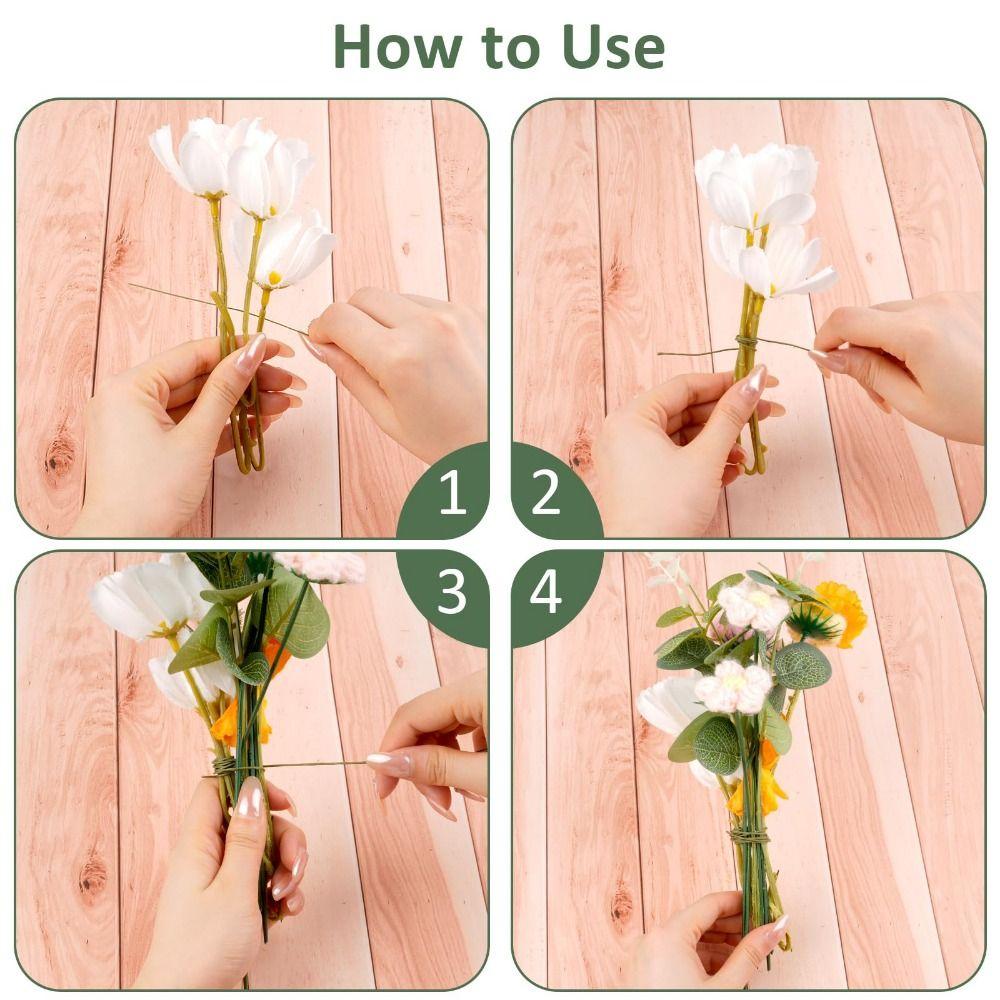 How to Use

1

2

3

4