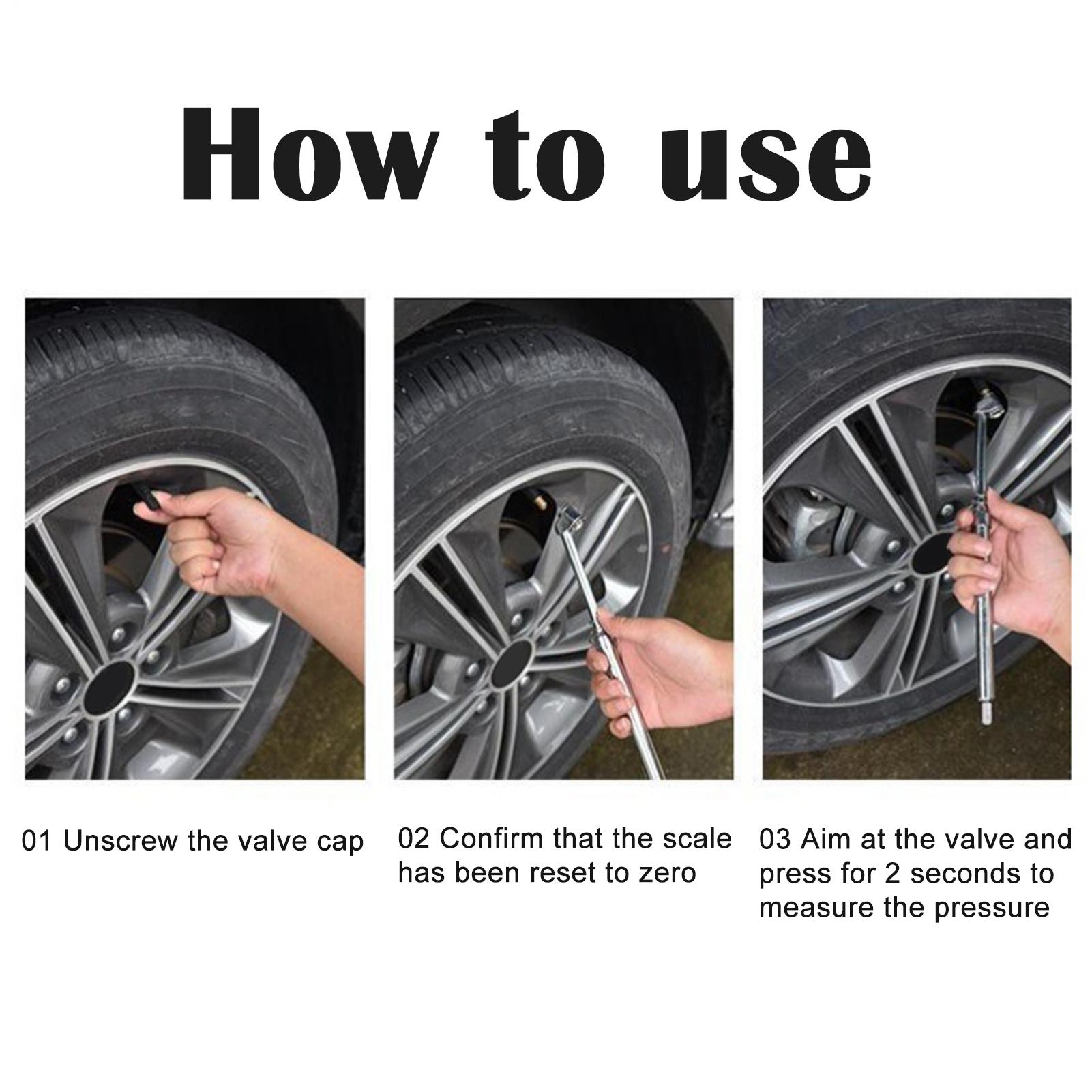 How to use

01 Unscrew the valve cap

02 Confirm that the scale has been reset to zero

03 Aim at the valve and press for 2 seconds to measure the pressure