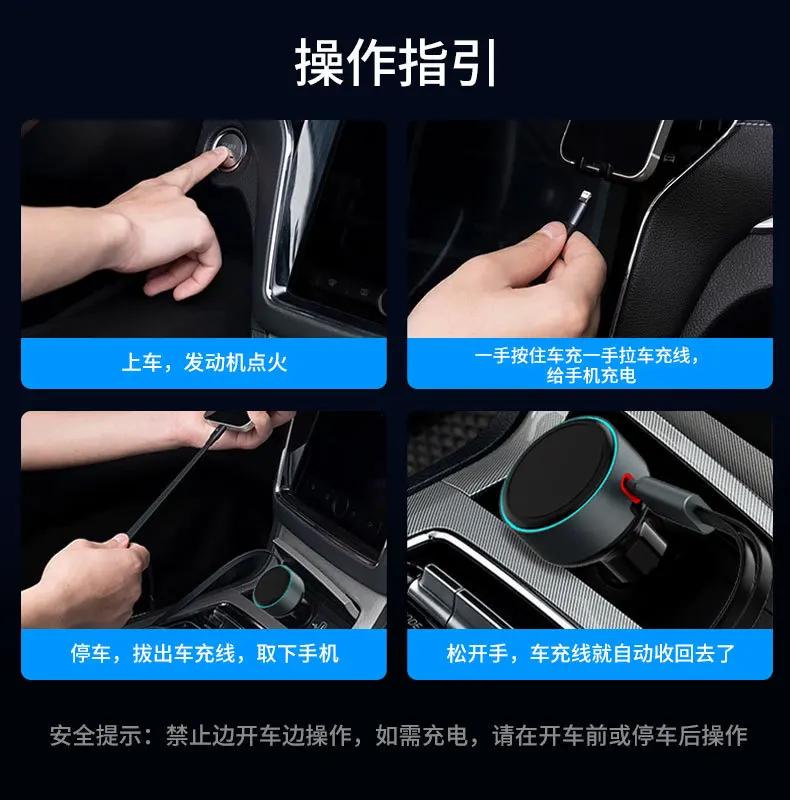 操作指引

上车，发动机点火

一手按住车充一手拉车充线，给手机充电

停车，拔出车充线，取下手机

松开手，车充线就自动收回去了

安全提示：禁止边开车边操作，如需充电，请在开车前或停车后操作