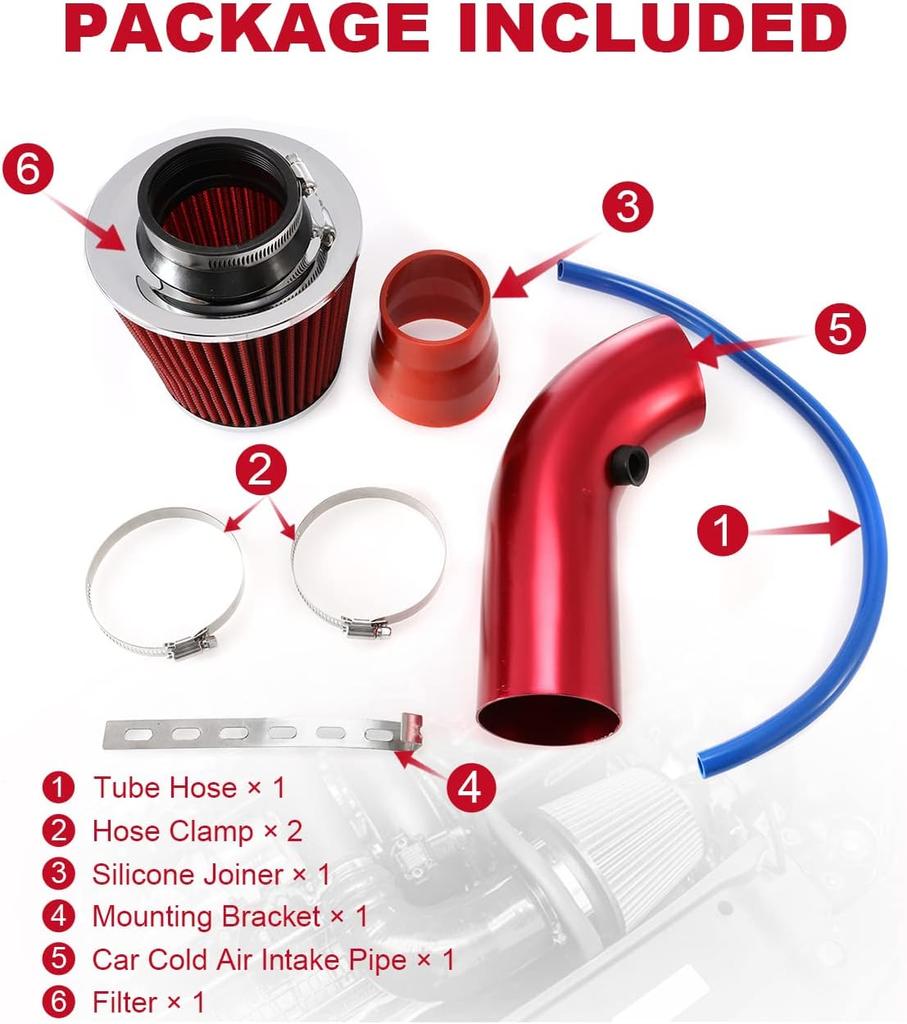 PACKAGE INCLUDED

6

3

5

2

1

4

1 Tube Hose × 1
2 Hose Clamp × 2
3 Silicone Joiner × 1
4 Mounting Bracket × 1
5 Car Cold Air Intake Pipe × 1
6 Filter × 1