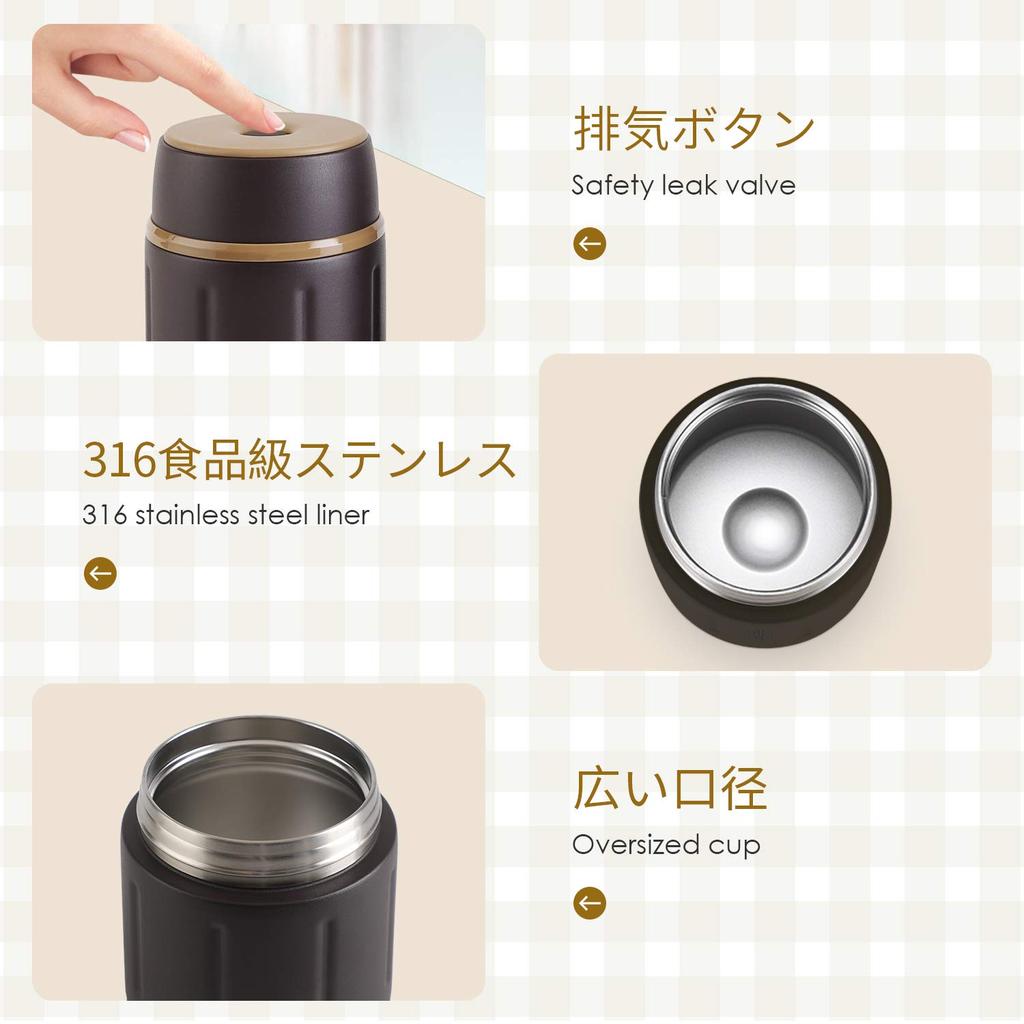 排気ボタン
Safety leak valve

316食品級ステンレス
316 stainless steel liner

広い口径
Oversized cup