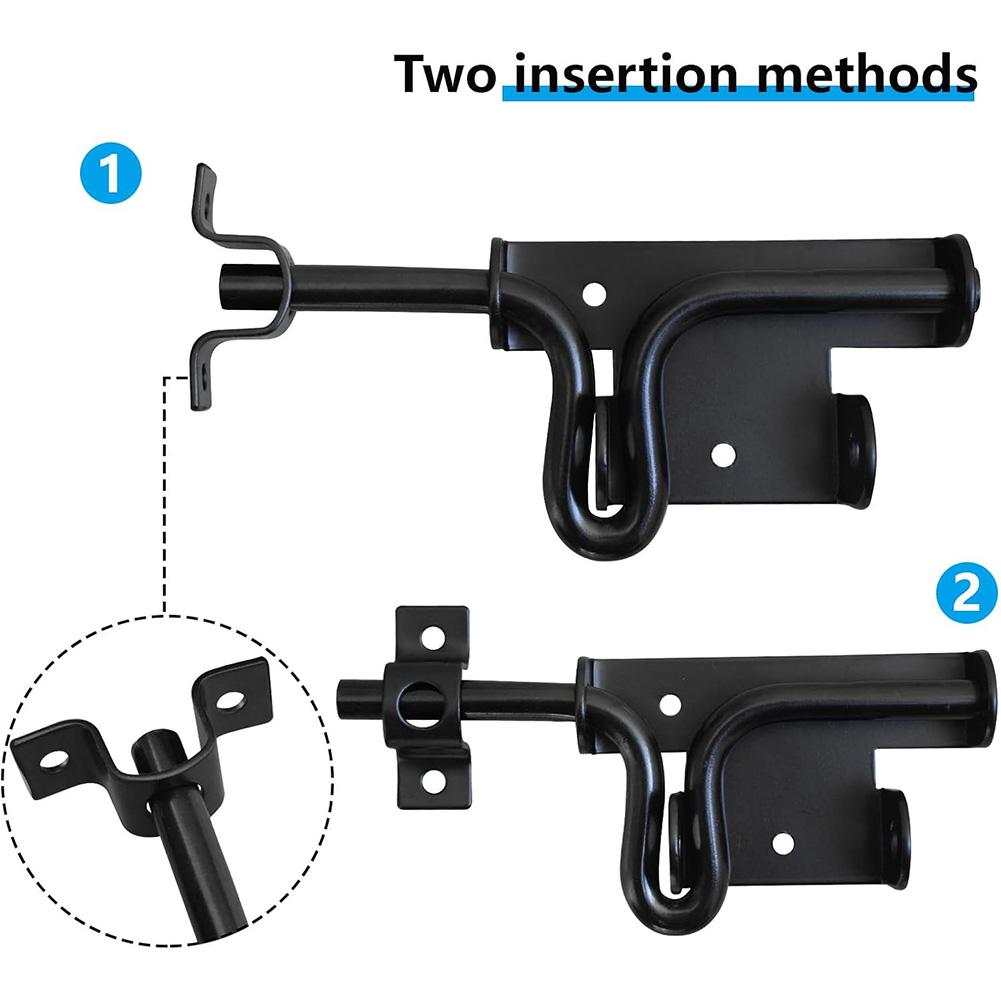 Two insertion methods

1

2