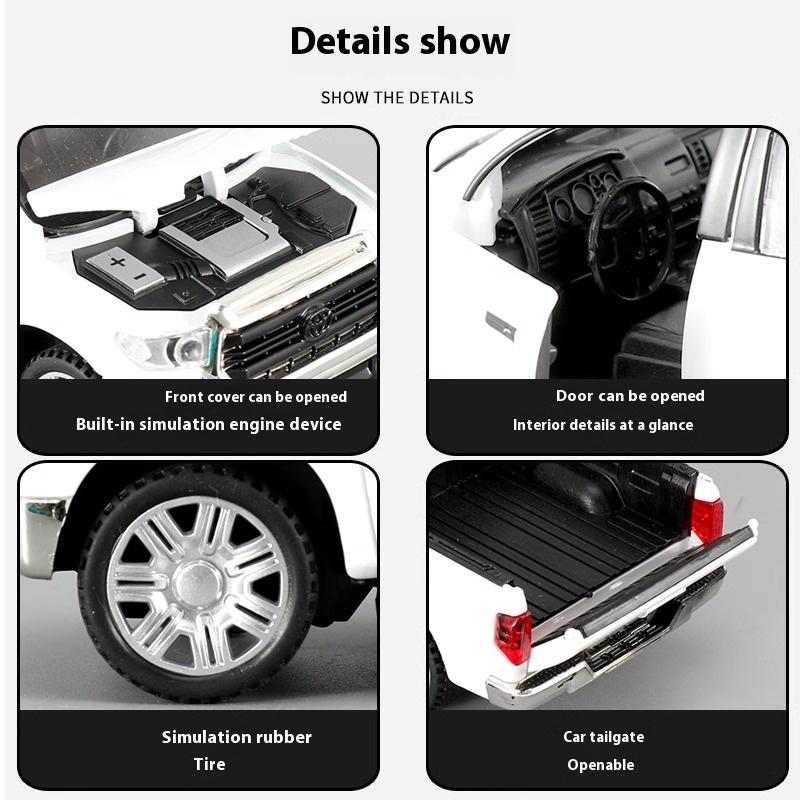 Details show

SHOW THE DETAILS

+ -

Front cover can be opened
Built-in simulation engine device

Door can be opened
Interior details at a glance

Simulation rubber
Tire

Car tailgate
Openable