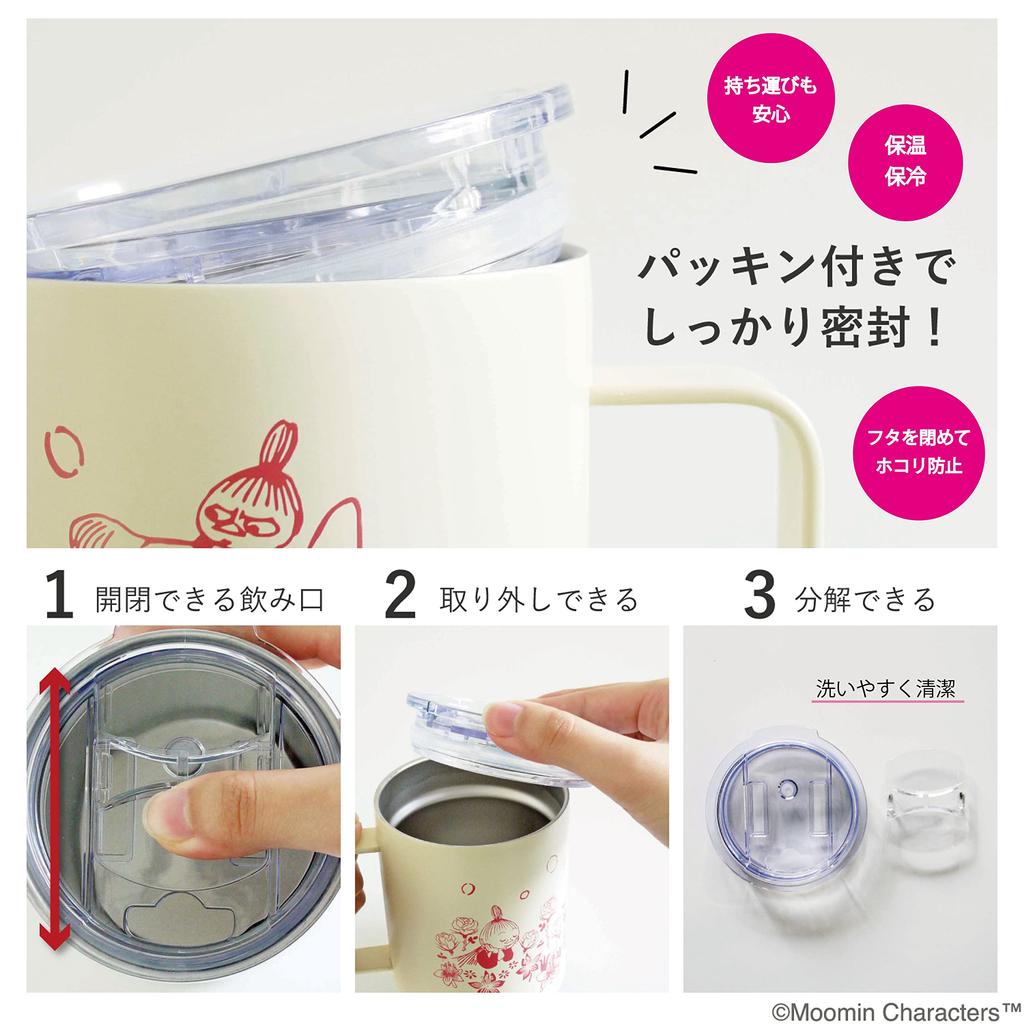 持ち運びも安心

保温保冷

パッキン付きでしっかり密封！

フタを閉めてホコリ防止

1 開閉できる飲み口

2 取り外しできる

3 分解できる

洗いやすく清潔

©Moomin Characters™