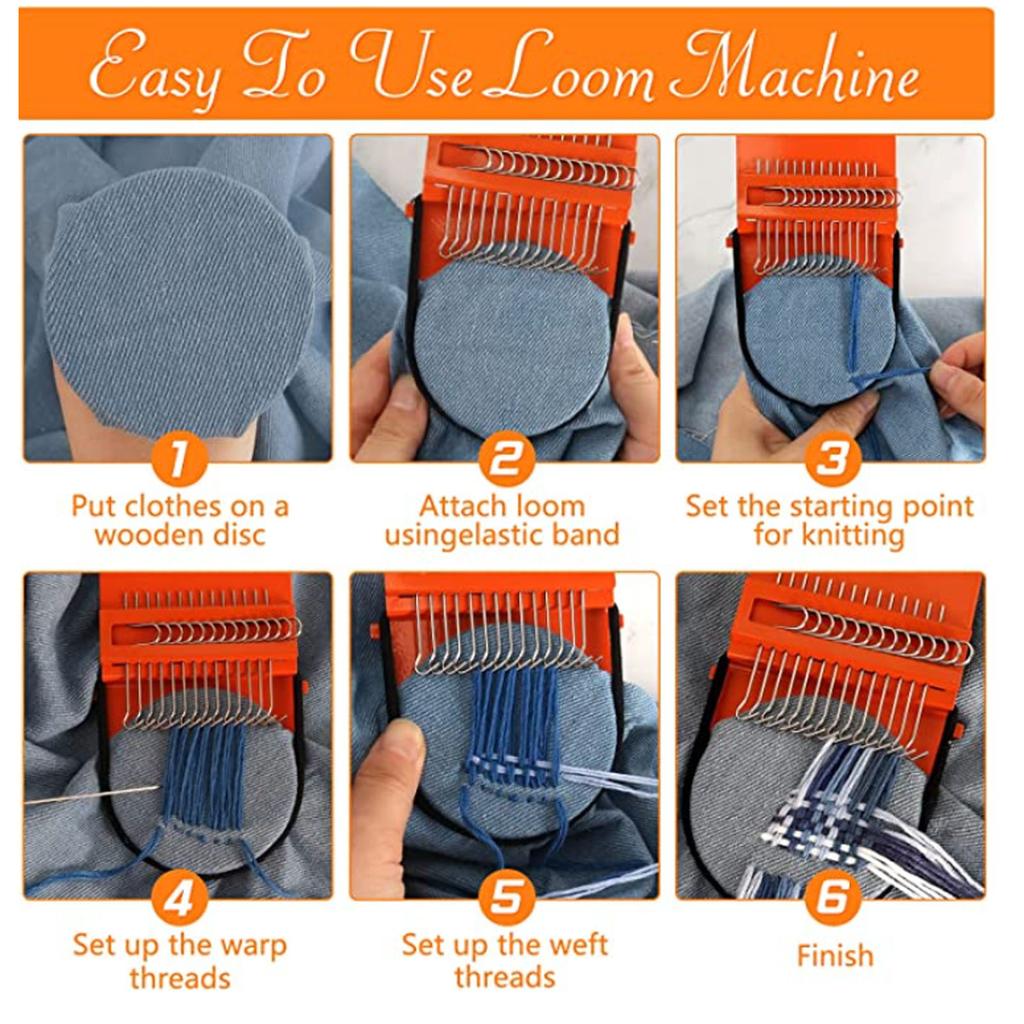 Easy To Use Loom Machine

1
Put clothes on a wooden disc

2
Attach loom usingelastic band

3
Set the starting point for knitting

4
Set up the warp threads

5
Set up the weft threads

6
Finish