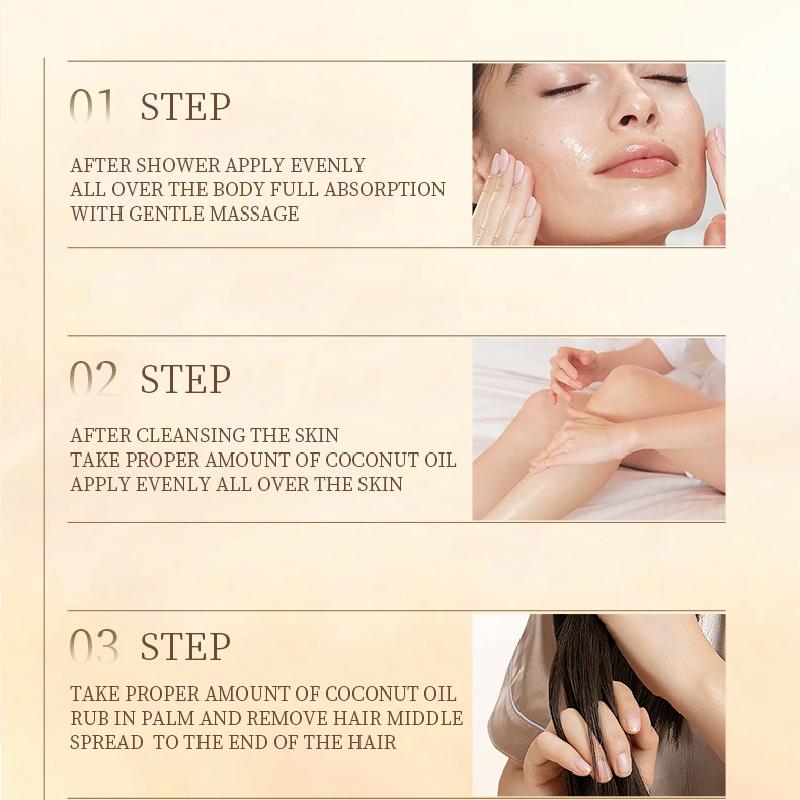 01 STEP

AFTER SHOWER APPLY EVENLY ALL OVER THE BODY FULL ABSORPTION WITH GENTLE MASSAGE

02 STEP

AFTER CLEANSING THE SKIN TAKE PROPER AMOUNT OF COCONUT OIL APPLY EVENLY ALL OVER THE SKIN

03 STEP

TAKE PROPER AMOUNT OF COCONUT OIL RUB IN PALM AND REMOVE HAIR MIDDLE SPREAD TO THE END OF THE HAIR