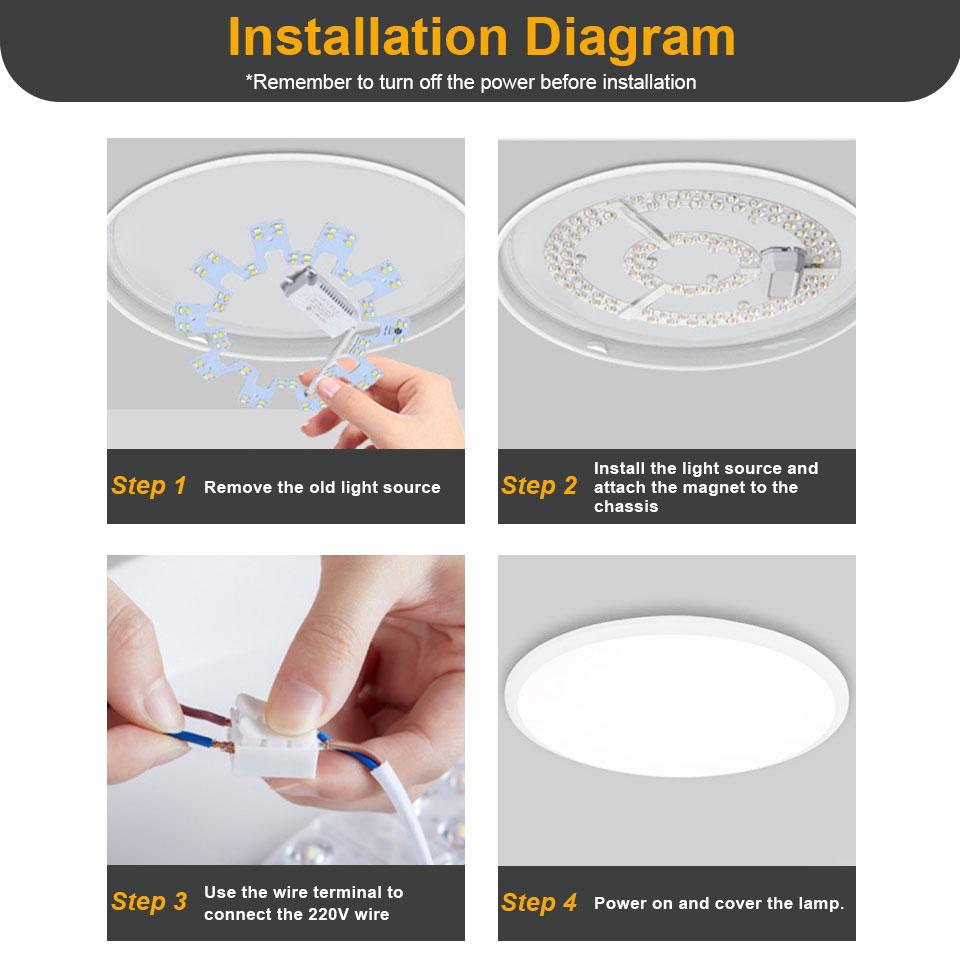 Installation Diagram

*Remember to turn off the power before installation

Step 1 Remove the old light source

Step 2 Install the light source and attach the magnet to the chassis

Step 3 Use the wire terminal to connect the 220V wire

Step 4 Power on and cover the lamp.