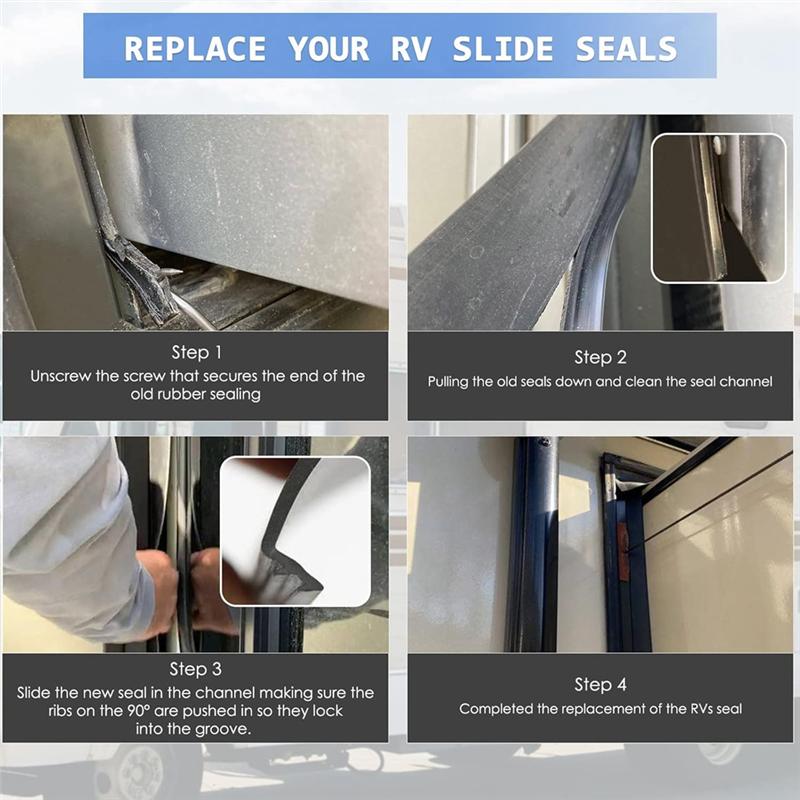 REPLACE YOUR RV SLIDE SEALS

Step 1
Unscrew the screw that secures the end of the old rubber sealing

Step 2
Pulling the old seals down and clean the seal channel

Step 3
Slide the new seal in the channel making sure the ribs on the 90° are pushed in so they lock into the groove.

Step 4
Completed the replacement of the RVs seal