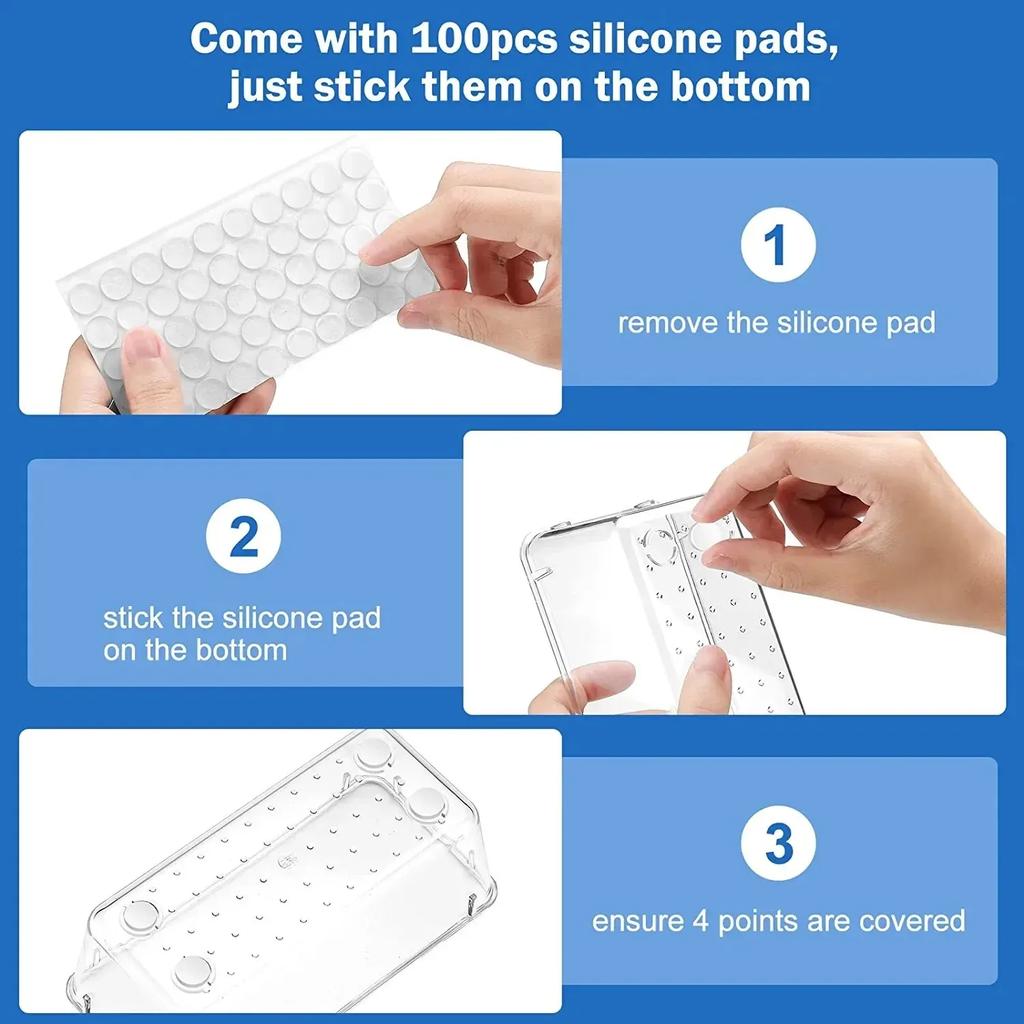 Come with 100pcs silicone pads, just stick them on the bottom

1

remove the silicone pad

2

stick the silicone pad on the bottom

3

ensure 4 points are covered