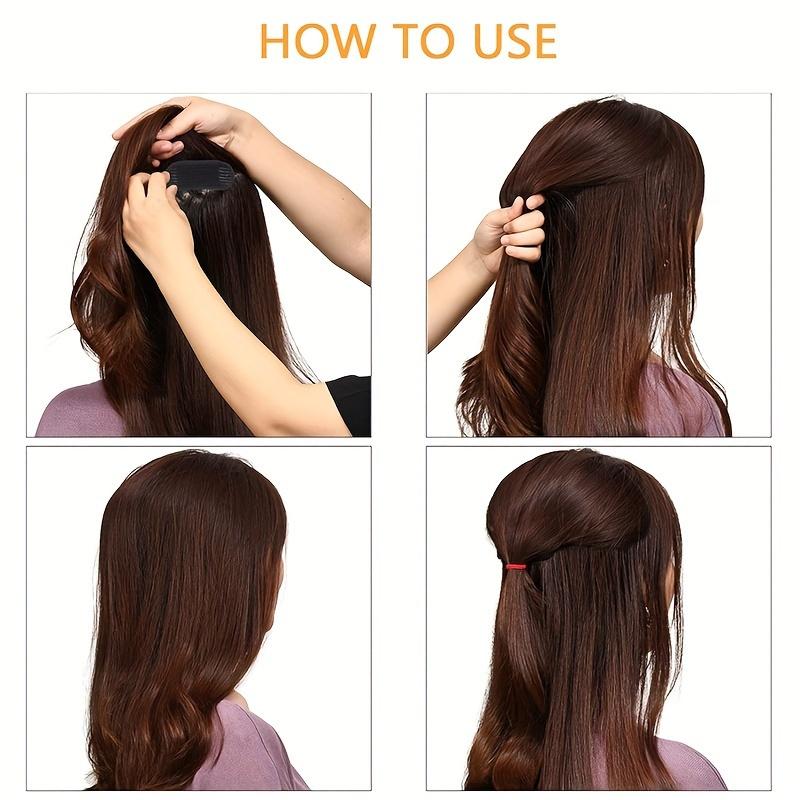 HOW TO USE