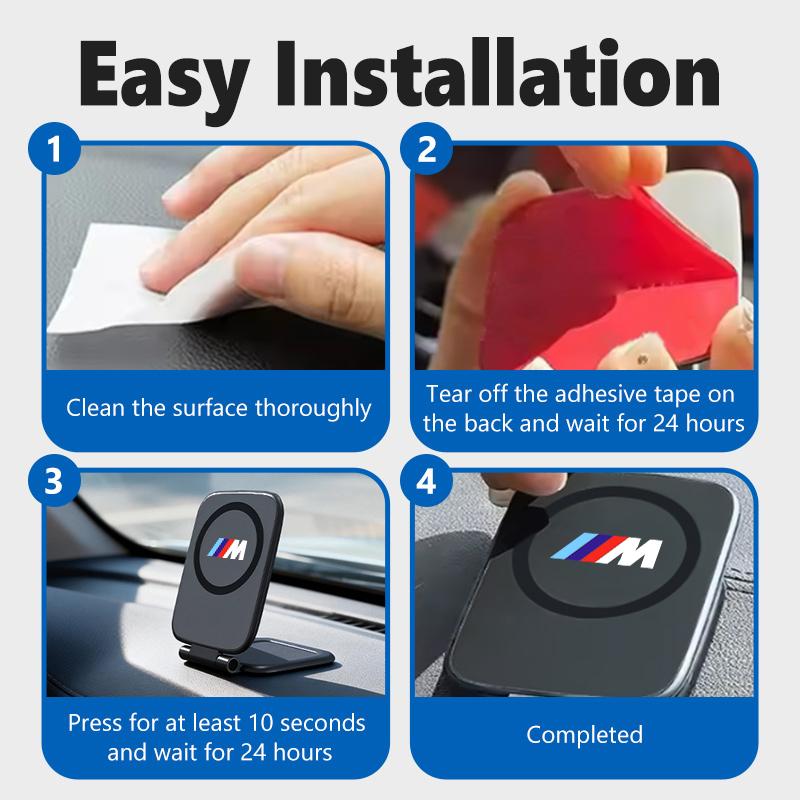 Easy Installation

1

Clean the surface thoroughly

2

Tear off the adhesive tape on the back and wait for 24 hours

3

M

Press for at least 10 seconds and wait for 24 hours

4

M

Completed