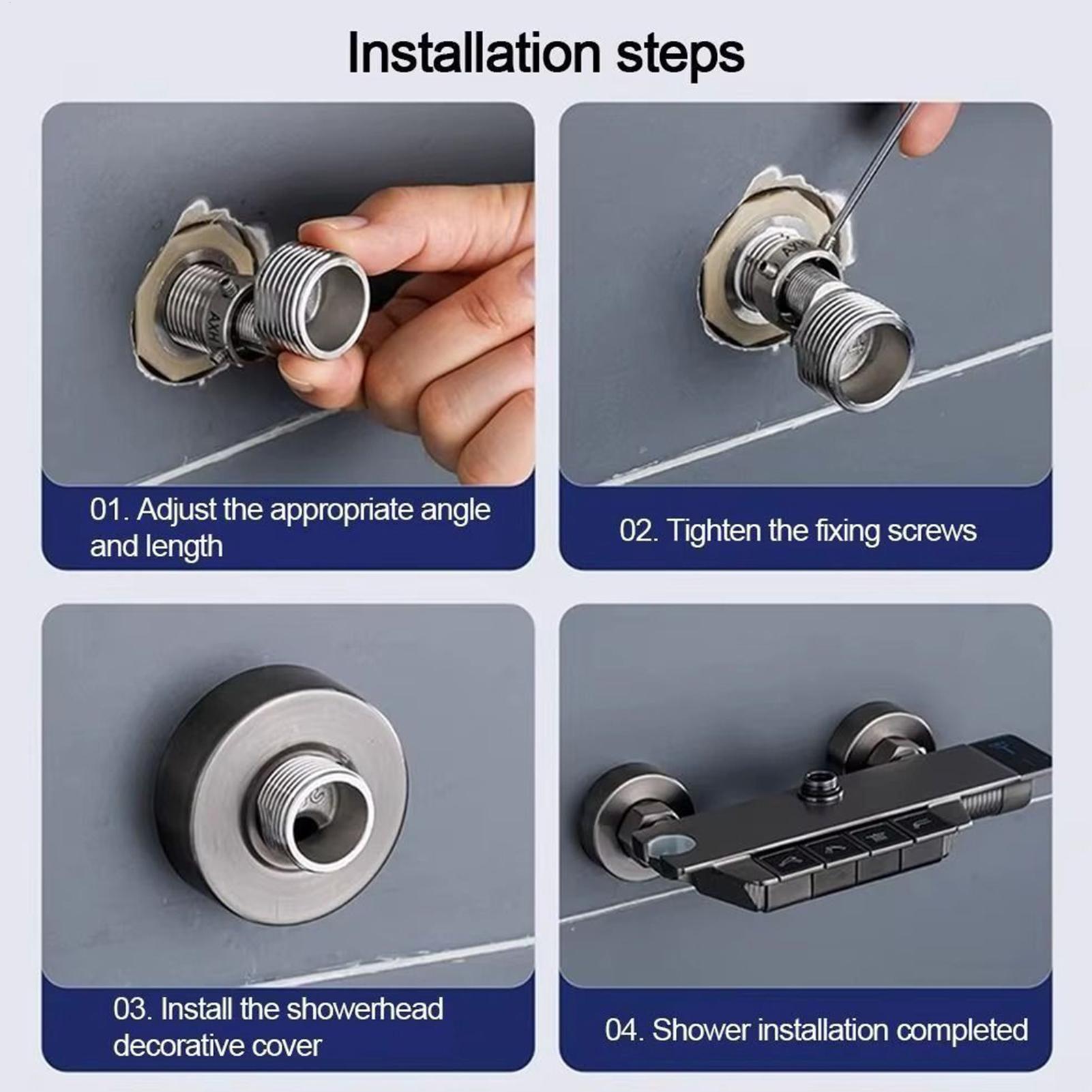 Installation steps

AXH

01. Adjust the appropriate angle and length

AXH

02. Tighten the fixing screws

03. Install the showerhead decorative cover

04. Shower installation completed