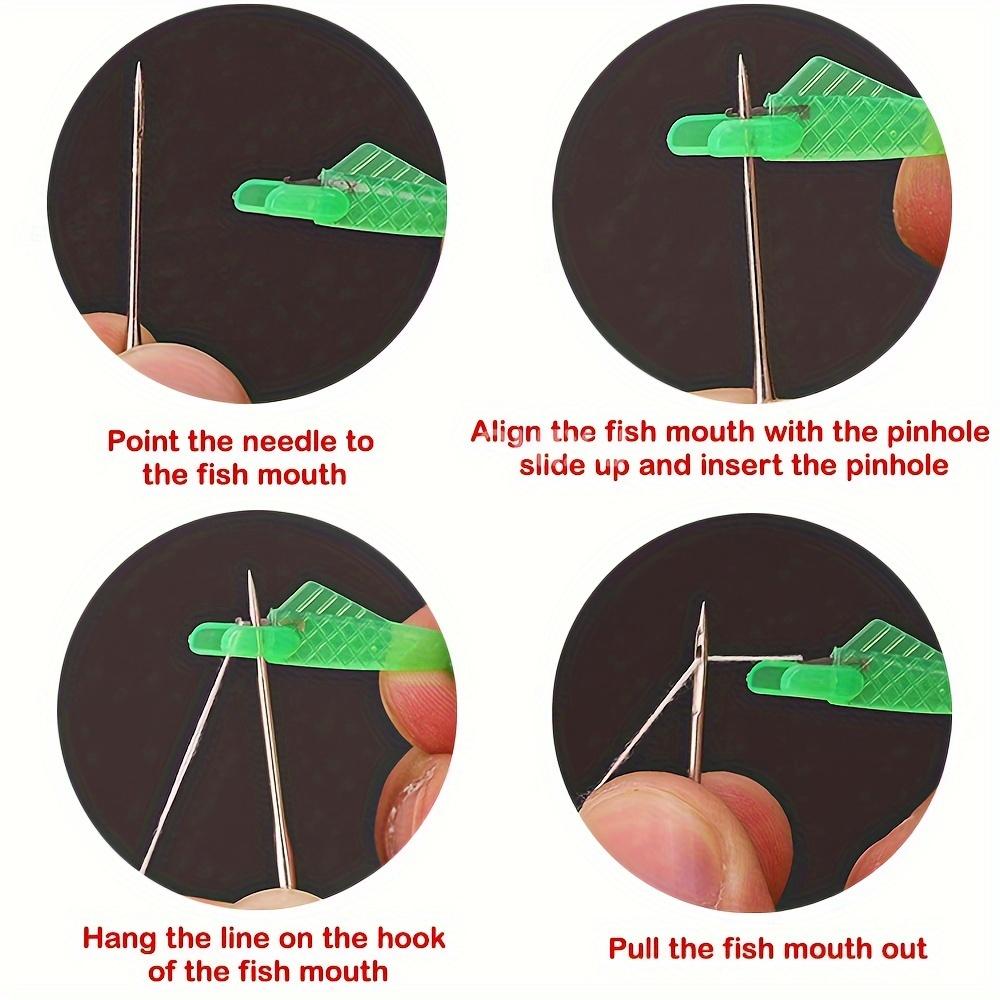 Point the needle to the fish mouth

Align the fish mouth with the pinhole slide up and insert the pinhole

Hang the line on the hook of the fish mouth

Pull the fish mouth out