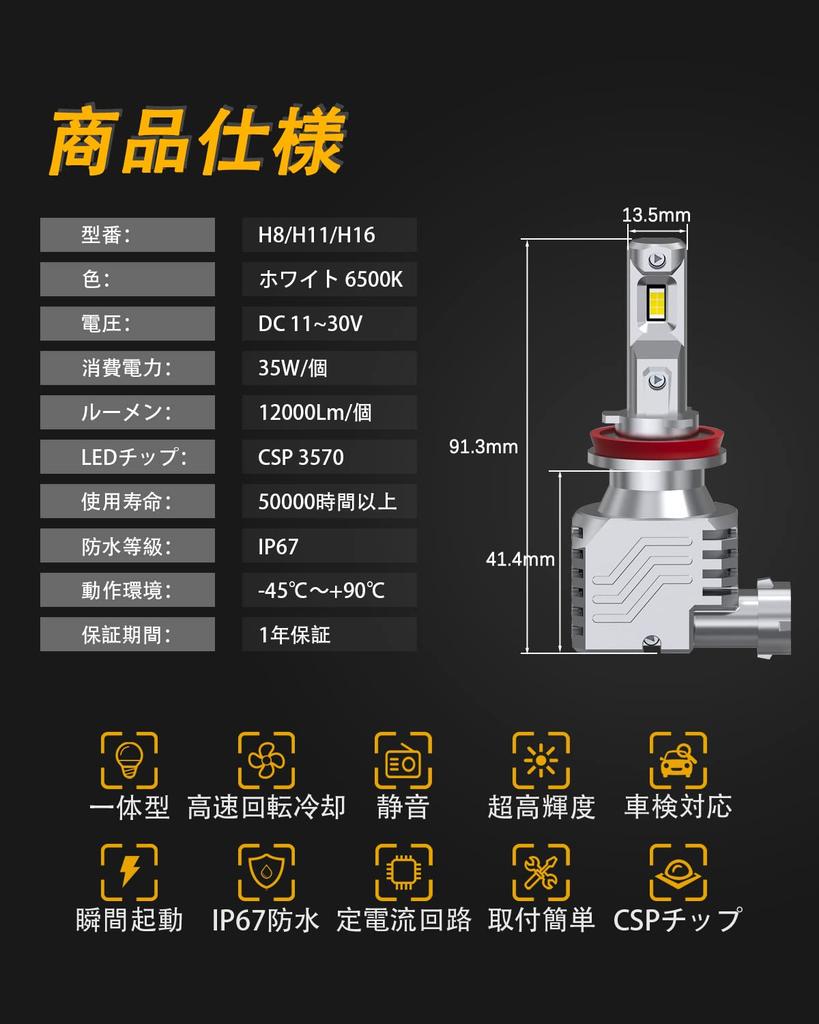 商品仕様

| 型番: | H8/H11/H16 |
|---|---|
| 色: | ホワイト 6500K |
| 電圧: | DC 11~30V |
| 消費電力: | 35W/個 |
| ルーメン: | 12000Lm/個 |
| LEDチップ: | CSP 3570 |
| 使用寿命: | 50000時間以上 |
| 防水等級: | IP67 |
| 動作環境: | -45℃~+90℃ |
| 保証期間: | 1年保証 |

13.5mm

91.3mm

41.4mm

一体型 高速回転冷却 静音 超高輝度 車検対応

瞬間起動 IP67防水 定電流回路 取付簡単 CSPチップ