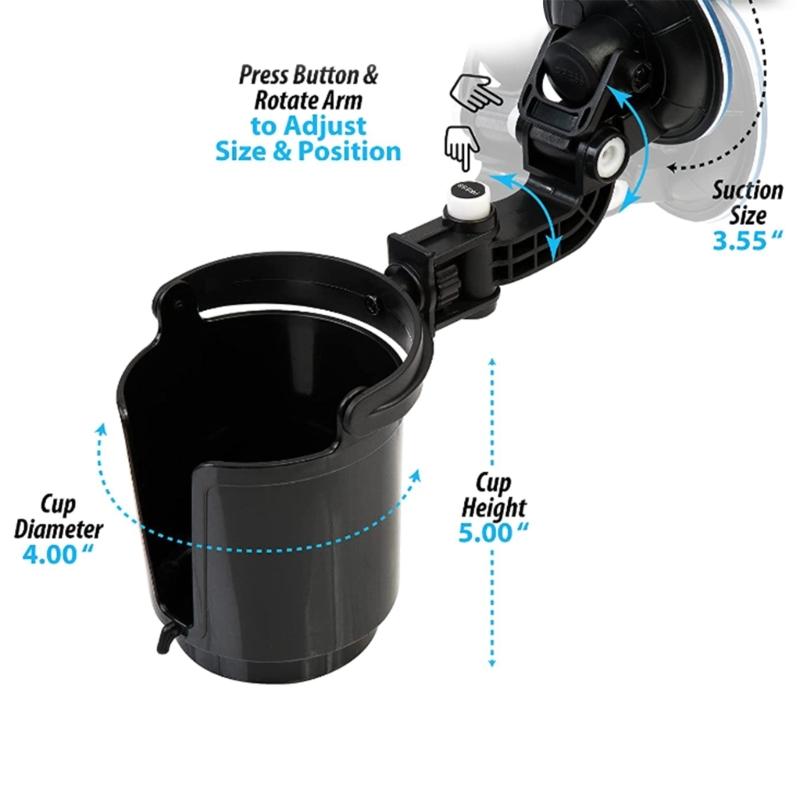 Press Button & Rotate Arm
to Adjust Size & Position

Suction Size
3.55 "

Cup Diameter
4.00 "

Cup Height
5.00 "