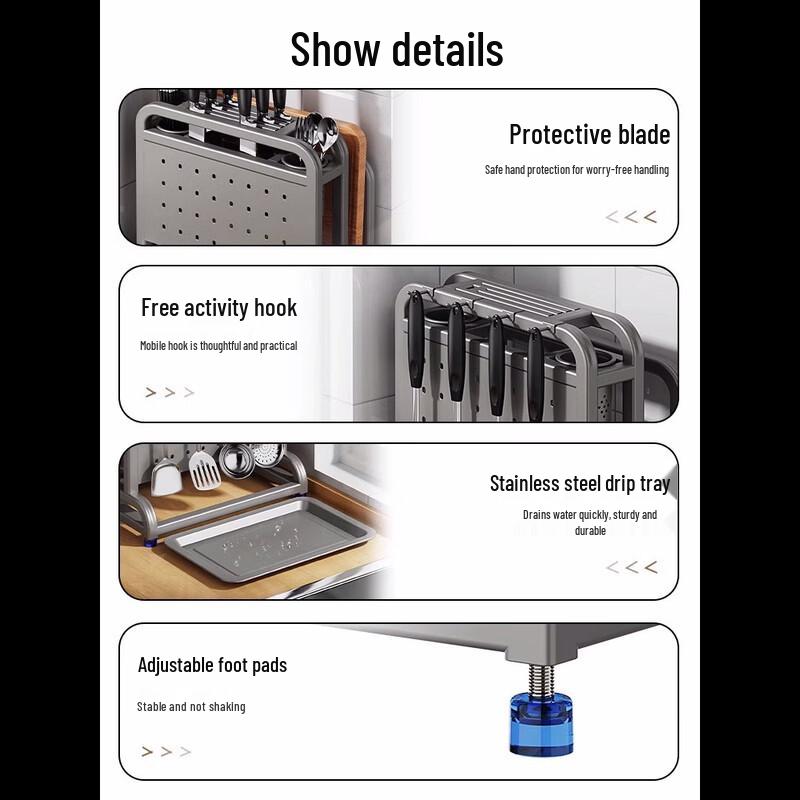 Show details

Protective blade

Safe hand protection for worry-free handling

<<<

Free activity hook

Mobile hook is thoughtful and practical

>>>

Stainless steel drip tray

Drains water quickly, sturdy and durable

<<<

Adjustable foot pads

Stable and not shaking

>>>