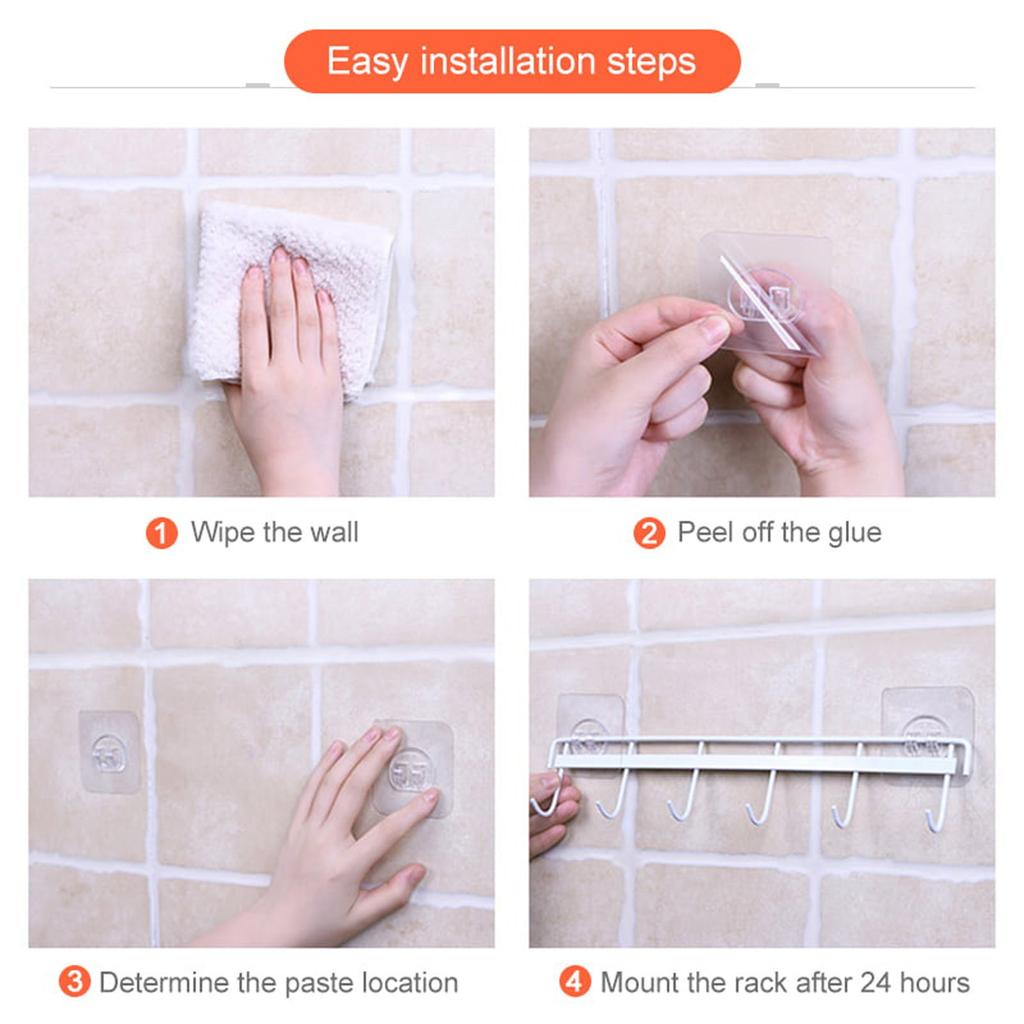 Easy installation steps

1 Wipe the wall

2 Peel off the glue

3 Determine the paste location

4 Mount the rack after 24 hours