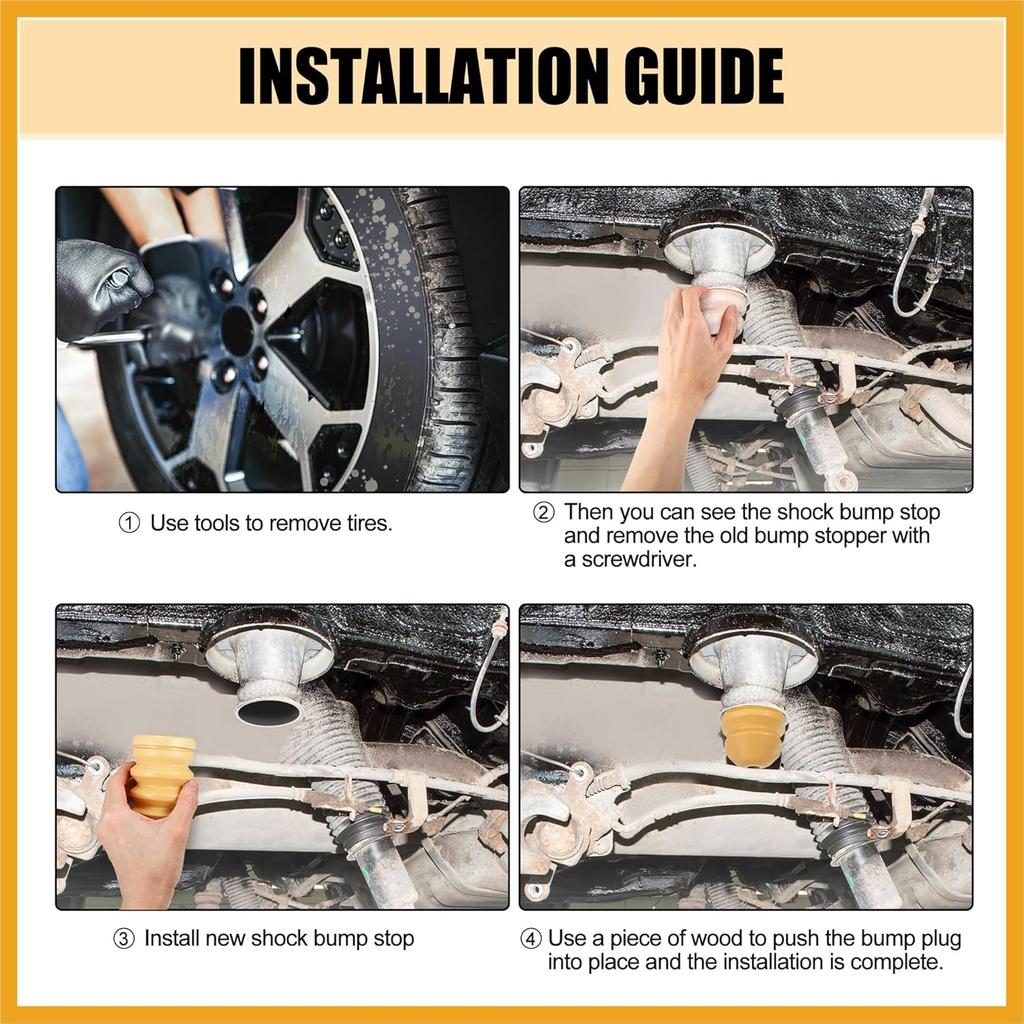 INSTALLATION GUIDE

① Use tools to remove tires.

② Then you can see the shock bump stop and remove the old bump stopper with a screwdriver.

③ Install new shock bump stop

④ Use a piece of wood to push the bump plug into place and the installation is complete.