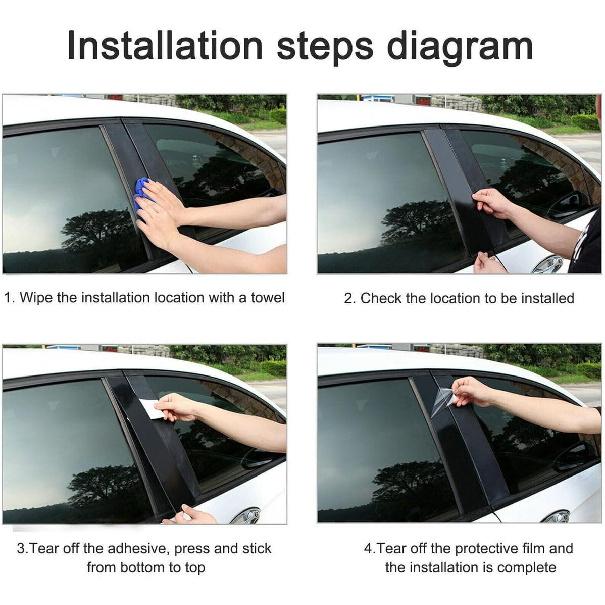 Installation steps diagram

1. Wipe the installation location with a towel

2. Check the location to be installed

3.Tear off the adhesive, press and stick from bottom to top

4.Tear off the protective film and the installation is complete