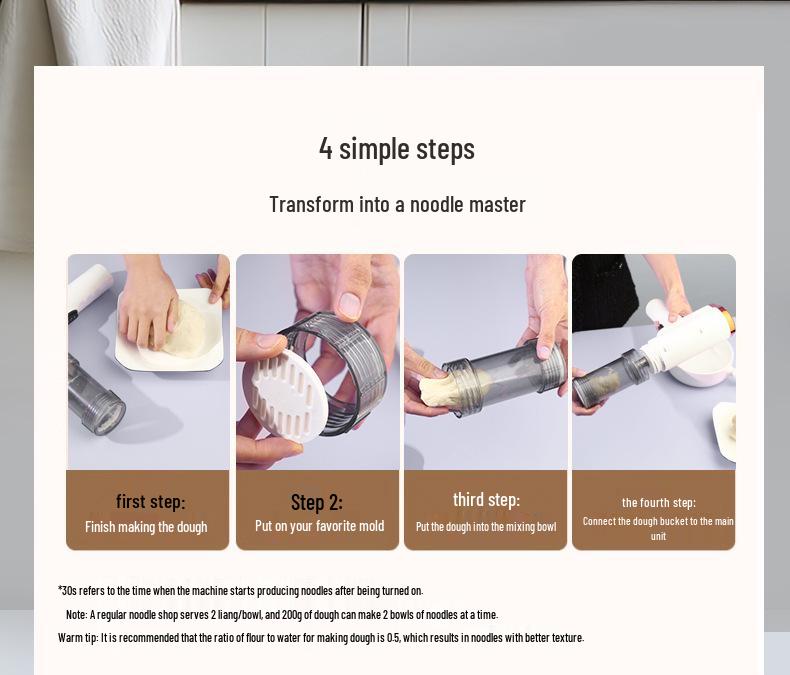 4 simple steps

Transform into a noodle master

first step:
Finish making the dough

Step 2:
Put on your favorite mold

third step:
Put the dough into the mixing bowl

the fourth step:
Connect the dough bucket to the main unit

*30s refers to the time when the machine starts producing noodles after being turned on.

Note: A regular noodle shop serves 2 liang/bowl, and 200g of dough can make 2 bowls of noodles at a time.

Warm tip: It is recommended that the ratio of flour to water for making dough is 0.5, which results in noodles with better texture.