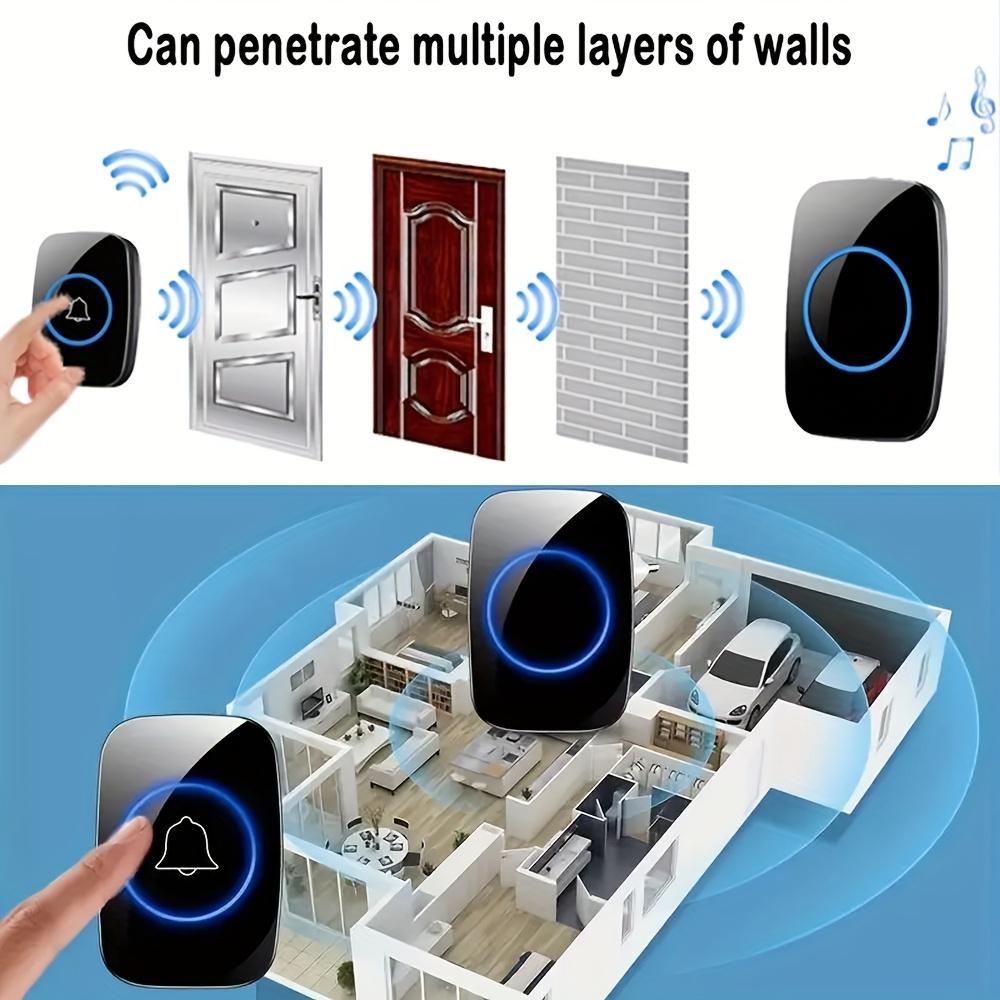 Can penetrate multiple layers of walls