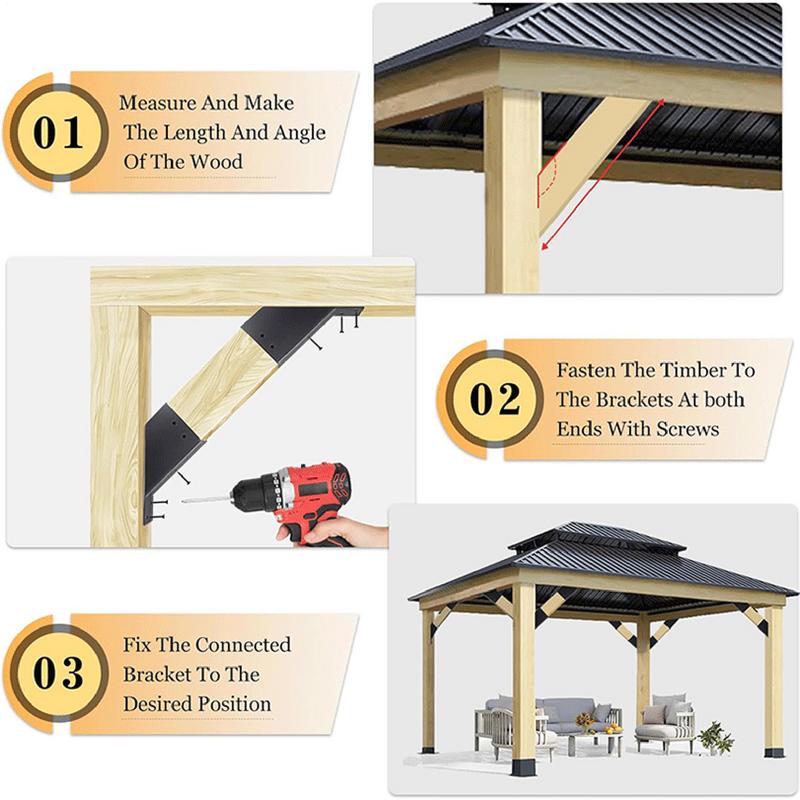 01

Measure And Make The Length And Angle Of The Wood

02

Fasten The Timber To The Brackets At both Ends With Screws

03

Fix The Connected Bracket To The Desired Position