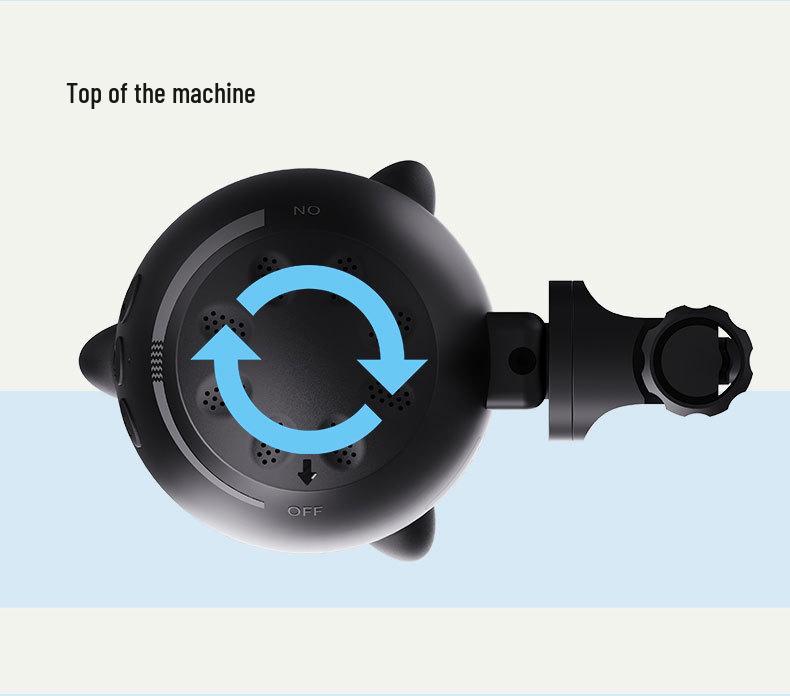 Top of the machine

NO

OFF