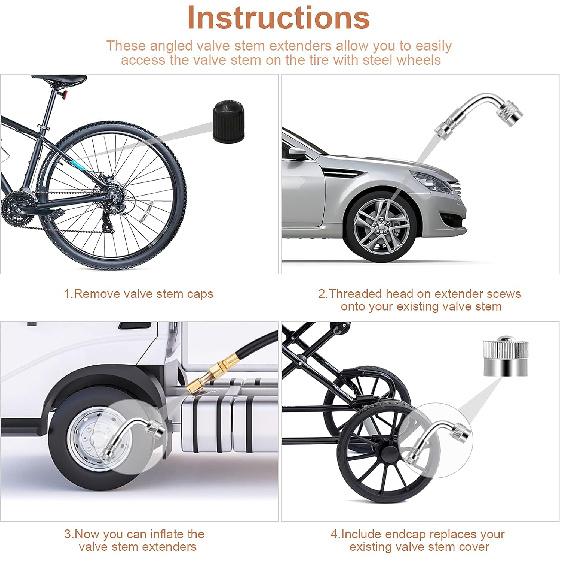 Instructions

These angled valve stem extenders allow you to easily access the valve stem on the tire with steel wheels

1.Remove valve stem caps

2.Threaded head on extender scews onto your existing valve stem

3.Now you can inflate the valve stem extenders

4.Include endcap replaces your existing valve stem cover