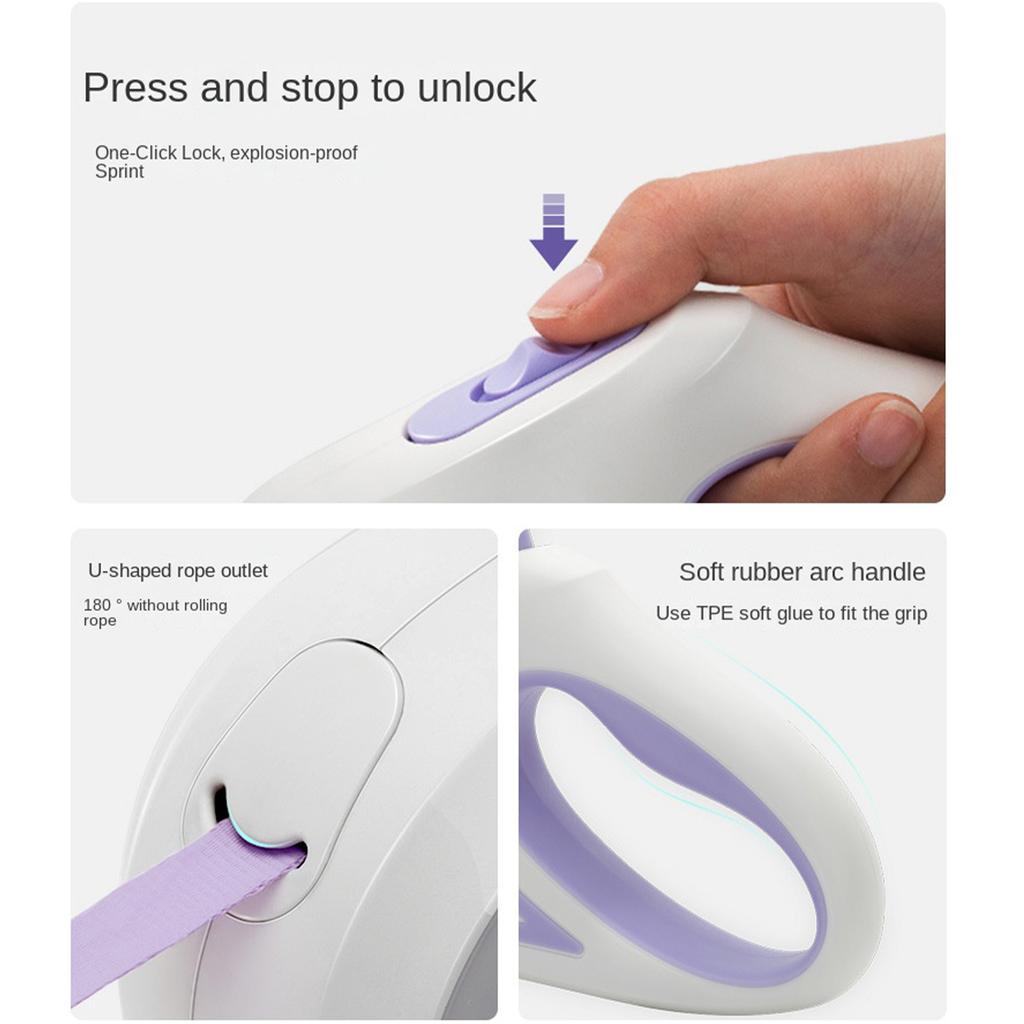 Press and stop to unlock

One-Click Lock, explosion-proof Sprint

U-shaped rope outlet

180 ° without rolling rope

Soft rubber arc handle

Use TPE soft glue to fit the grip