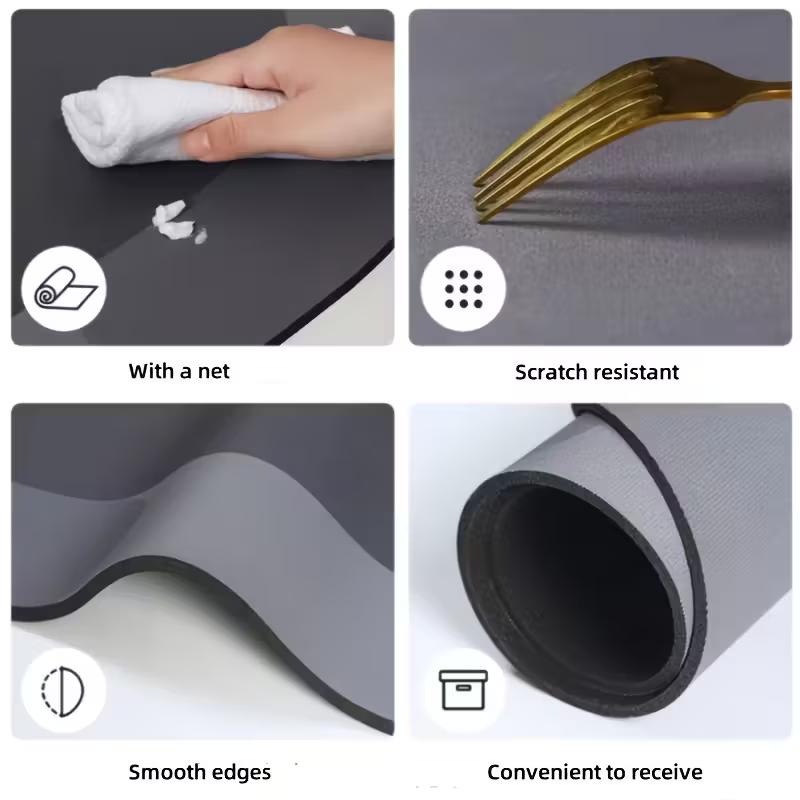 With a net

Scratch resistant

Smooth edges

Convenient to receive