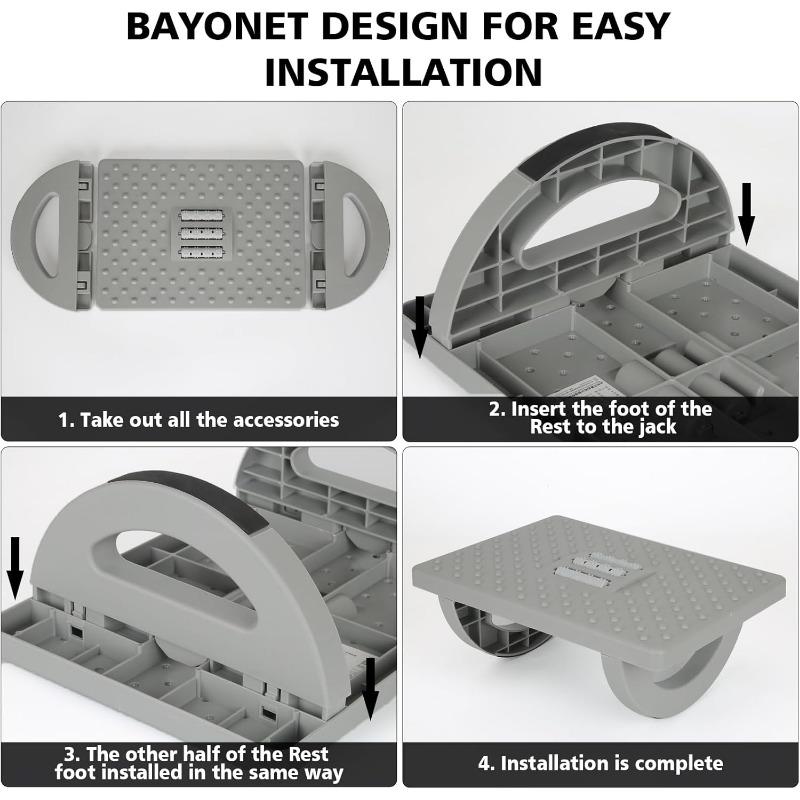 BAYONET DESIGN FOR EASY INSTALLATION

1. Take out all the accessories

2. Insert the foot of the Rest to the jack

3. The other half of the Rest foot installed in the same way

4. Installation is complete