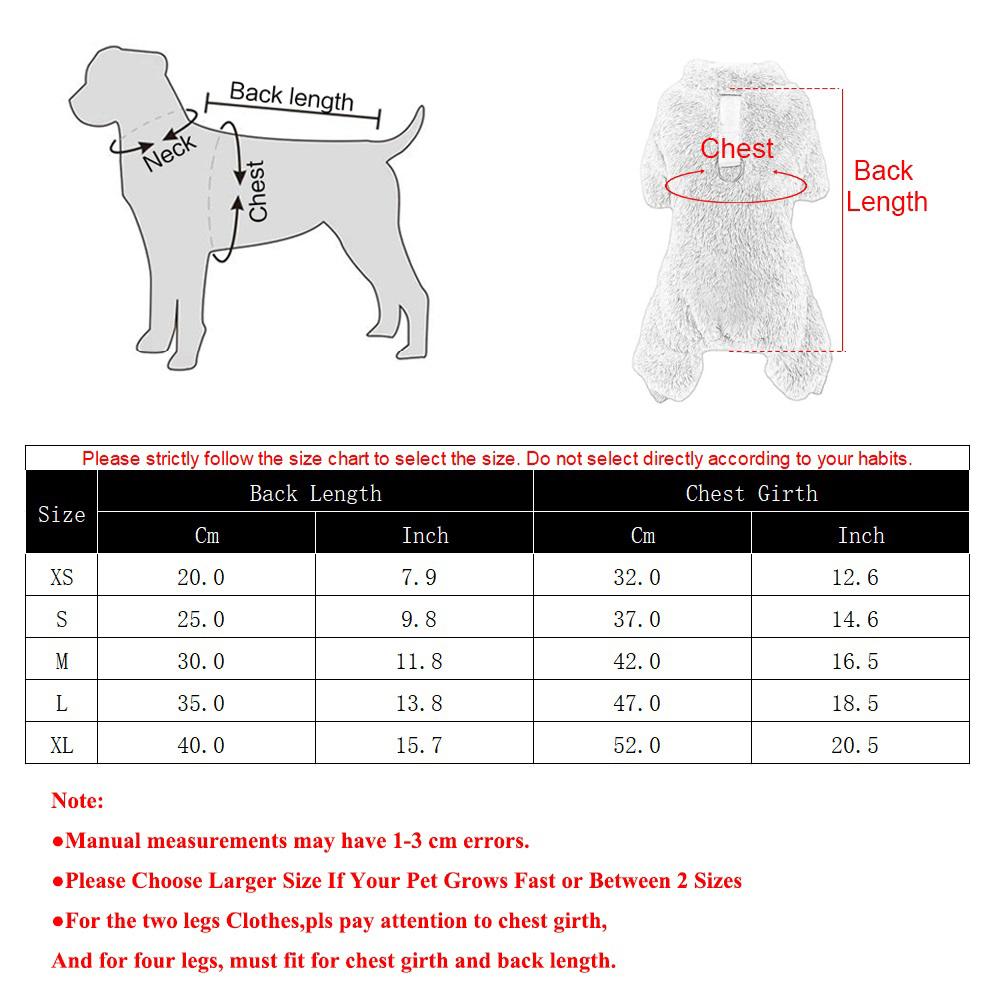 Back length
Neck
Chest

Chest
Back Length

Please strictly follow the size chart to select the size. Do not select directly according to your habits.

| Size | Back Length Cm | Back Length Inch | Chest Girth Cm | Chest Girth Inch |
|---|---|---|---|---|
| XS | 20.0 | 7.9 | 32.0 | 12.6 |
| S | 25.0 | 9.8 | 37.0 | 14.6 |
| M | 30.0 | 11.8 | 42.0 | 16.5 |
| L | 35.0 | 13.8 | 47.0 | 18.5 |
| XL | 40.0 | 15.7 | 52.0 | 20.5 |

Note:
●Manual measurements may have 1-3 cm errors.
●Please Choose Larger Size If Your Pet Grows Fast or Between 2 Sizes
●For the two legs Clothes,pls pay attention to chest girth,
And for four legs, must fit for chest girth and back length.