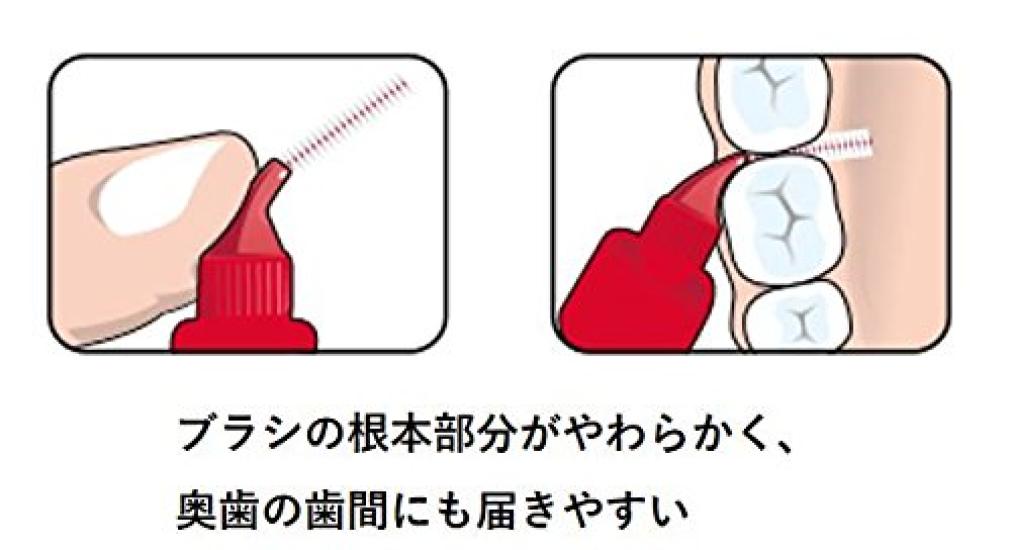 ブラシの根本部分がやわらかく、
奥歯の歯間にも届きやすい