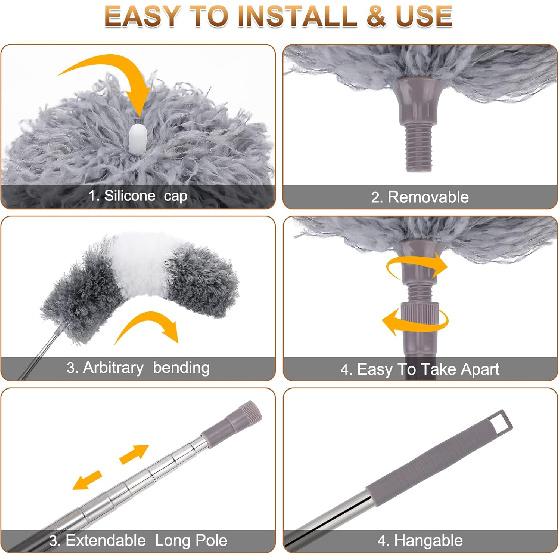 EASY TO INSTALL & USE

1. Silicone cap

2. Removable

3. Arbitrary bending

4. Easy To Take Apart

3. Extendable Long Pole

4. Hangable