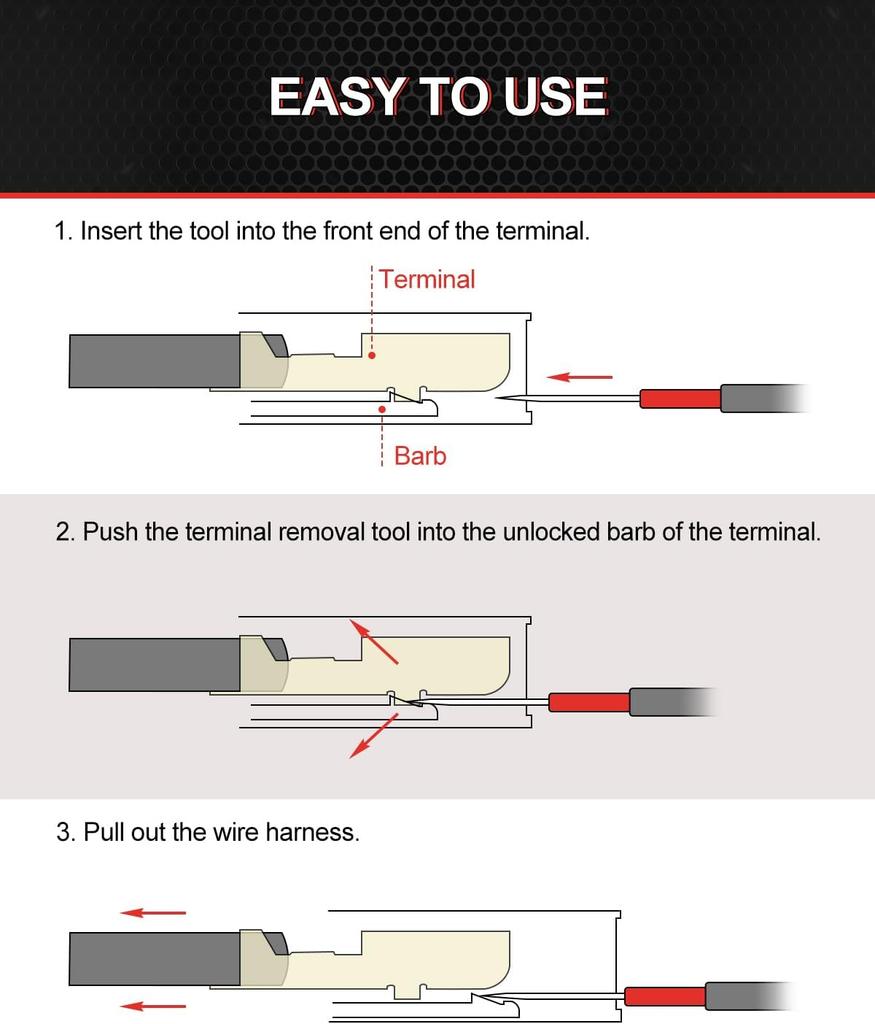 EASY TO USE

1. Insert the tool into the front end of the terminal.

Terminal

Barb

2. Push the terminal removal tool into the unlocked barb of the terminal.

3. Pull out the wire harness.