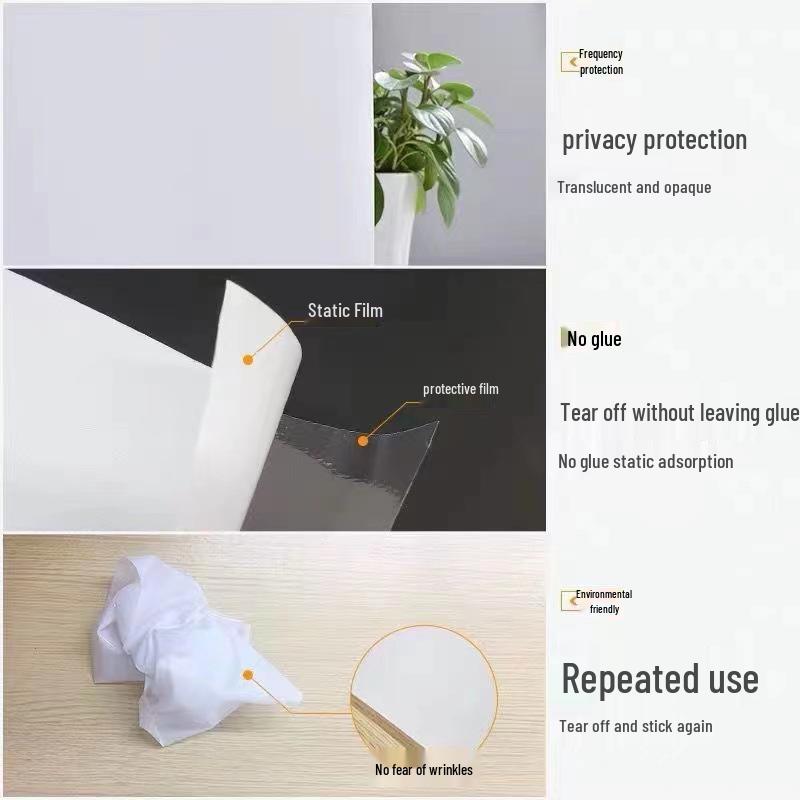 Frequency protection

privacy protection

Translucent and opaque

Static Film

protective film

No glue

Tear off without leaving glue

No glue static adsorption

Environmental friendly

Repeated use

Tear off and stick again

No fear of wrinkles