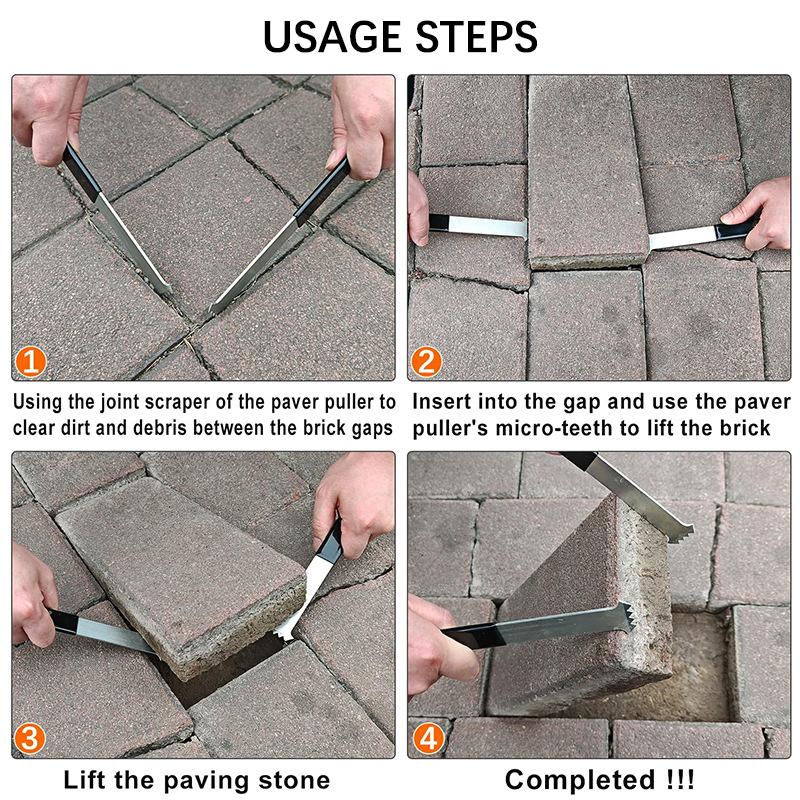 USAGE STEPS

1

Using the joint scraper of the paver puller to clear dirt and debris between the brick gaps

2

Insert into the gap and use the paver puller's micro-teeth to lift the brick

3

Lift the paving stone

4

Completed !!!