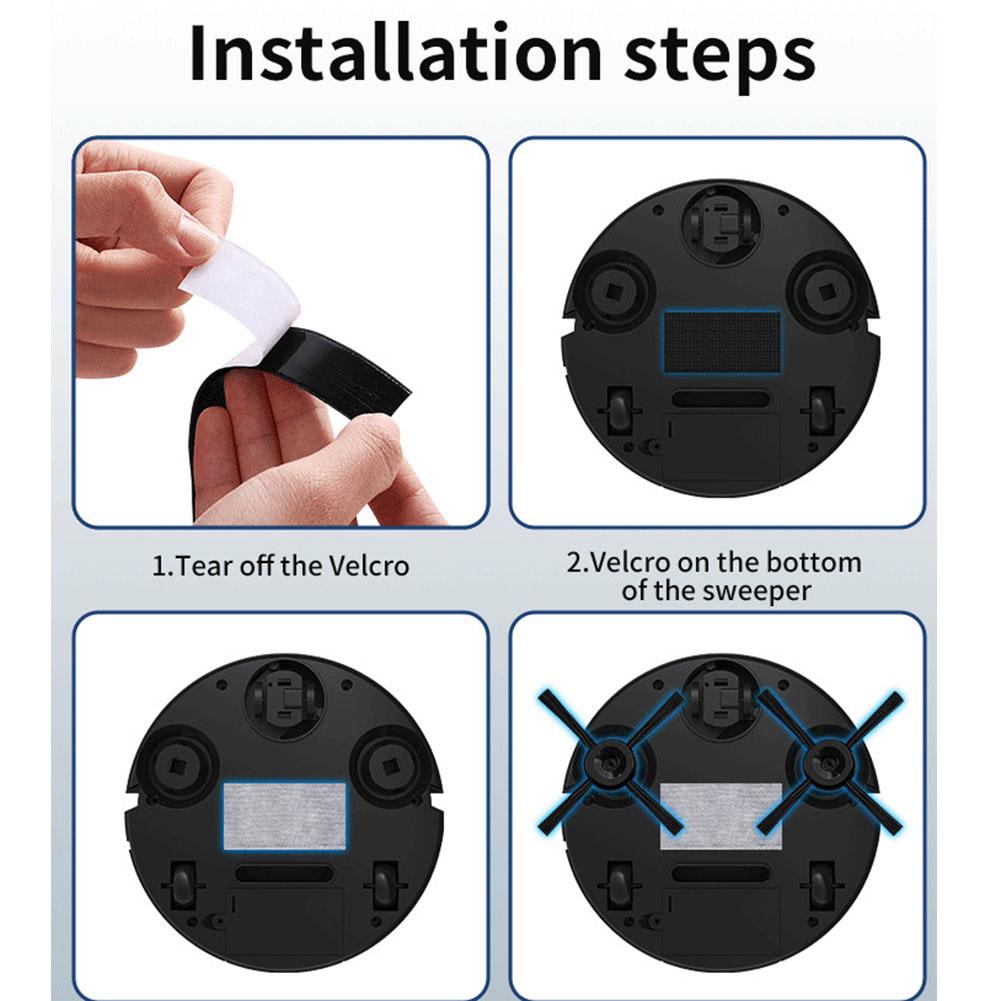 Installation steps

1.Tear off the Velcro

2.Velcro on the bottom of the sweeper