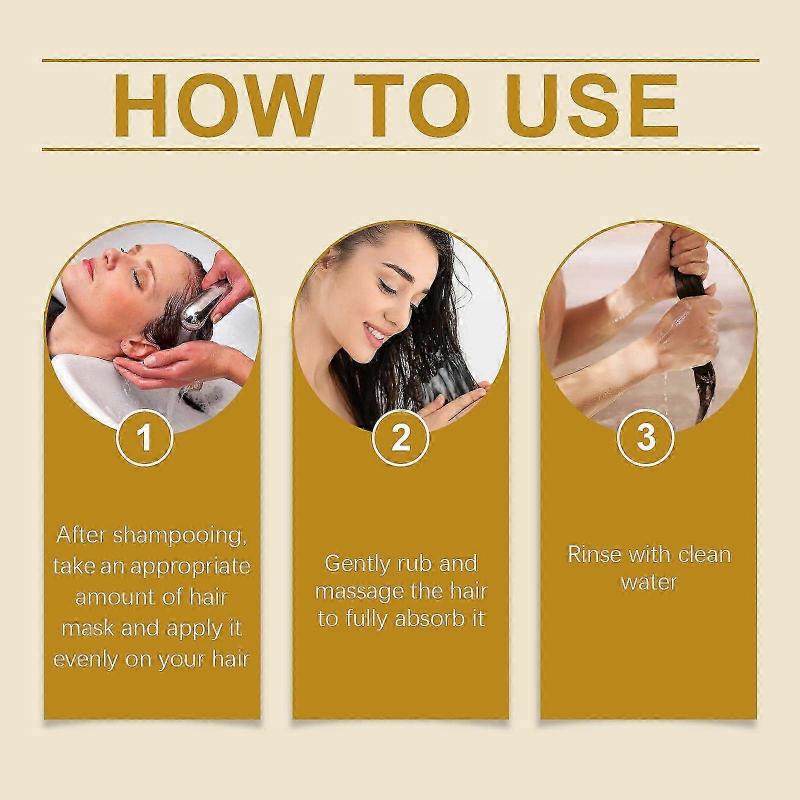 HOW TO USE

1

After shampooing, take an appropriate amount of hair mask and apply it evenly on your hair

2

Gently rub and massage the hair to fully absorb it

3

Rinse with clean water