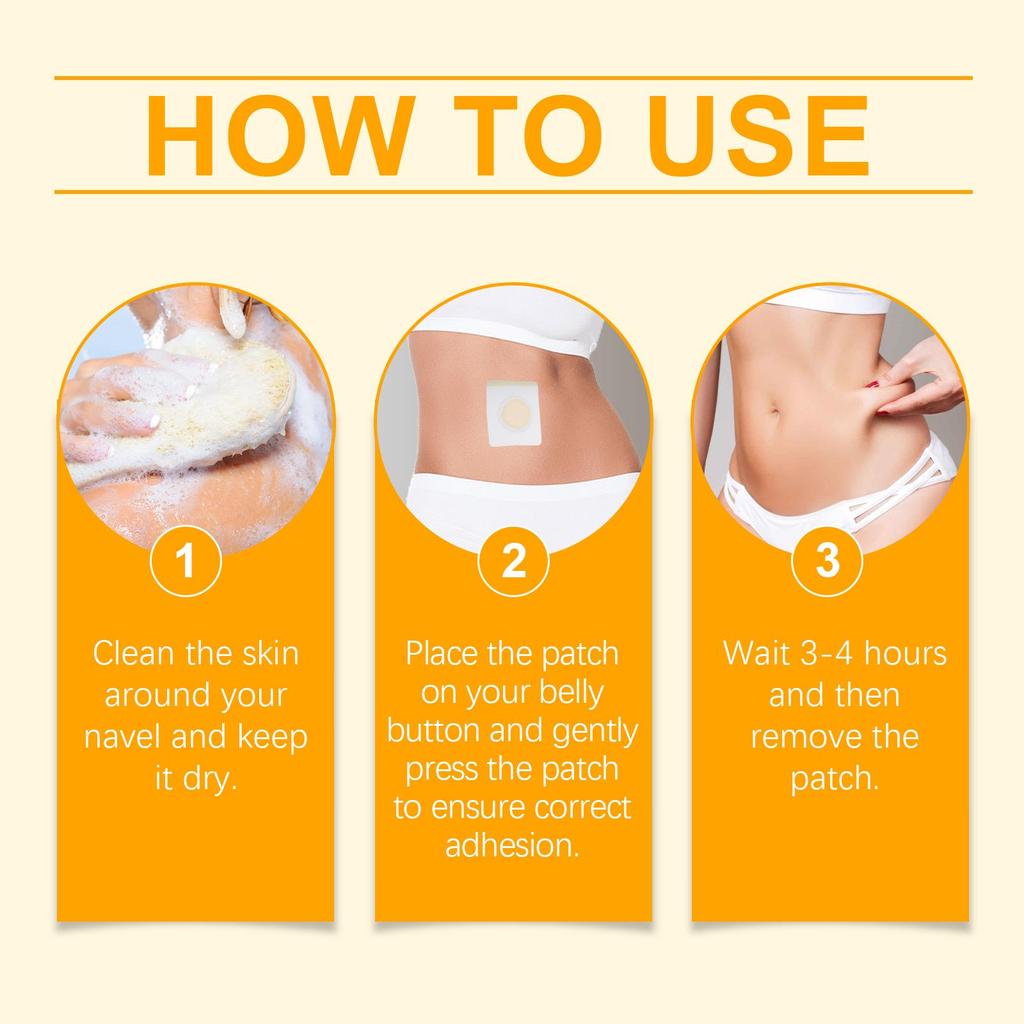 HOW TO USE

1

Clean the skin around your navel and keep it dry.

2

Place the patch on your belly button and gently press the patch to ensure correct adhesion.

3

Wait 3-4 hours and then remove the patch.