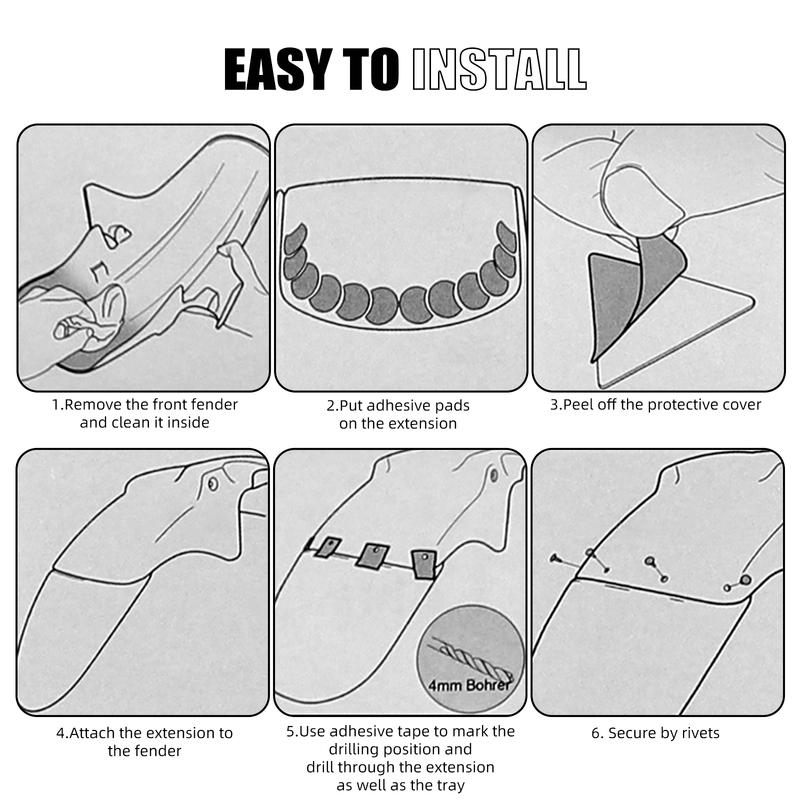 EASY TO INSTALL

1.Remove the front fender and clean it inside

2.Put adhesive pads on the extension

3.Peel off the protective cover

4.Attach the extension to the fender

4mm Bohrer

5.Use adhesive tape to mark the drilling position and drill through the extension as well as the tray

6. Secure by rivets