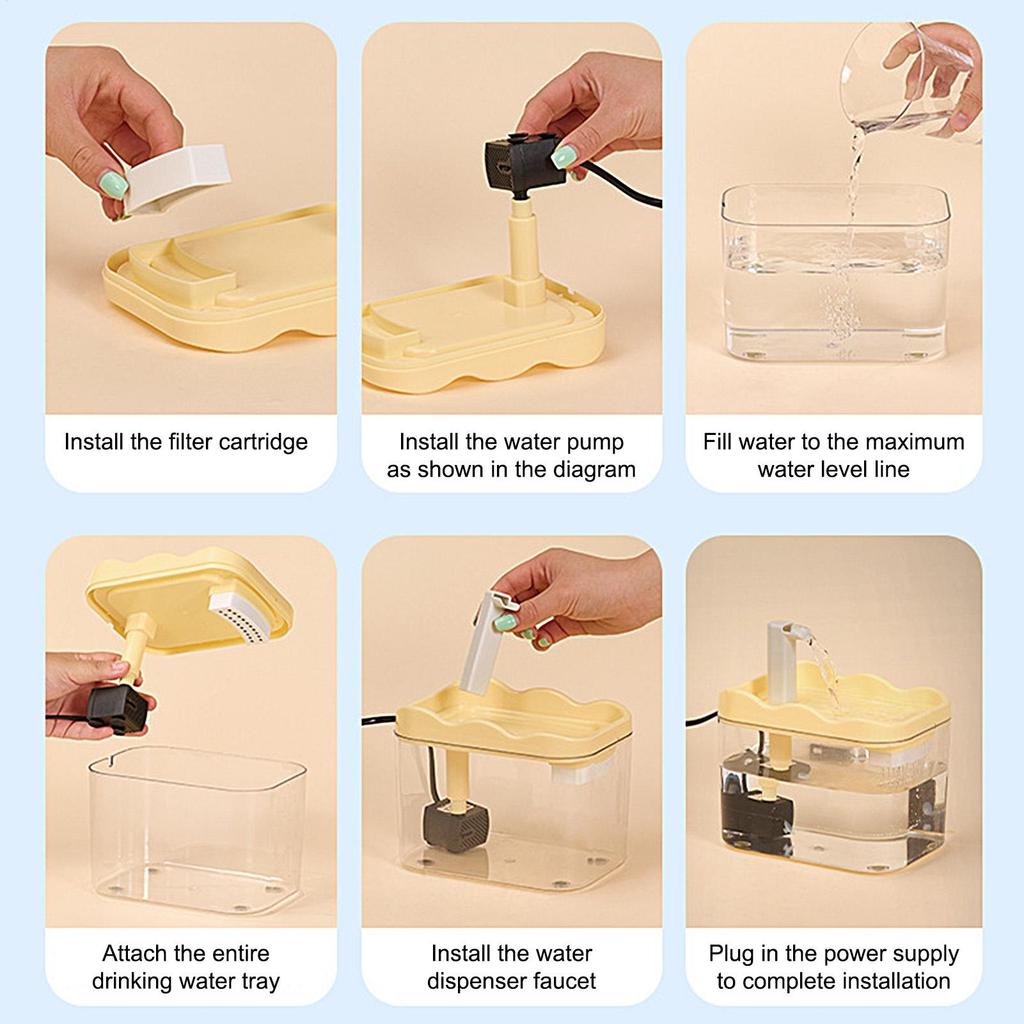 Install the filter cartridge

Install the water pump as shown in the diagram

Fill water to the maximum water level line

Attach the entire drinking water tray

Install the water dispenser faucet

Plug in the power supply to complete installation