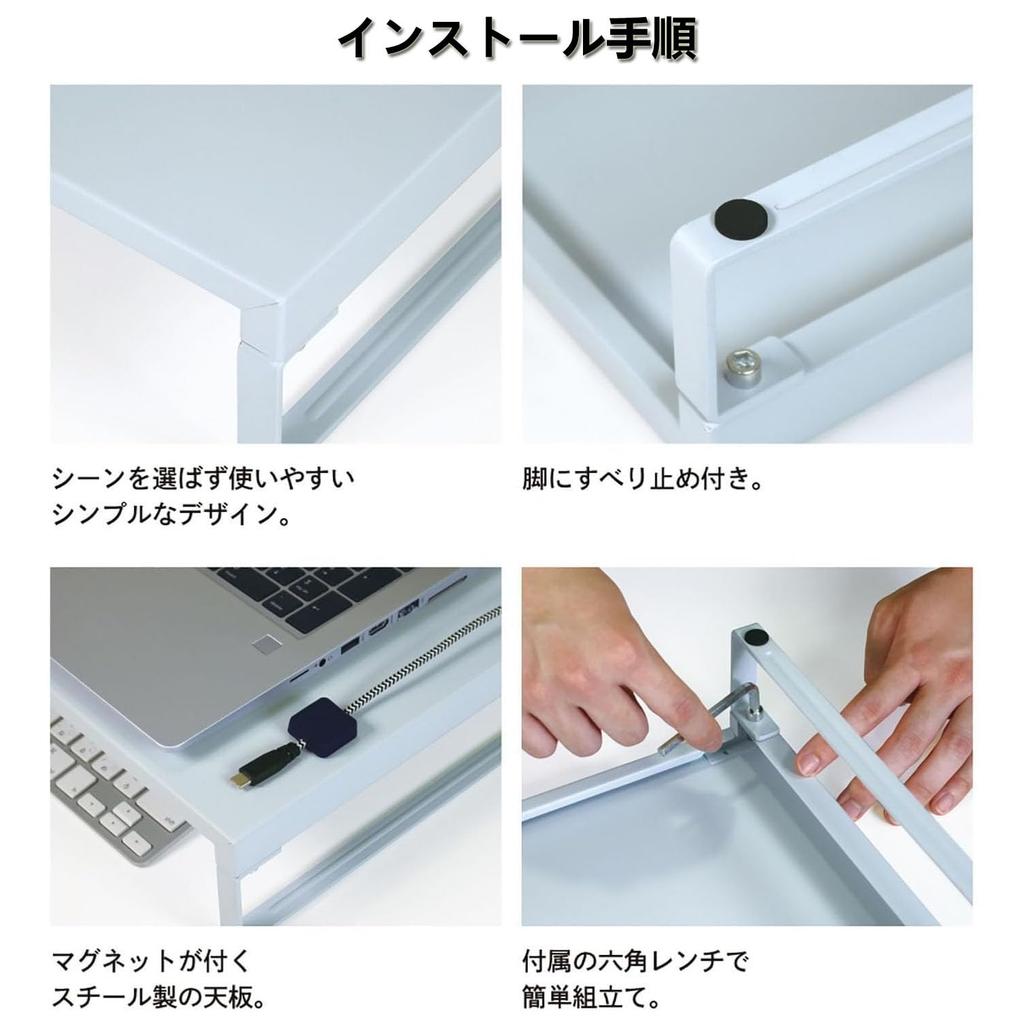 インストール手順

シーンを選ばず使いやすいシンプルなデザイン。

脚にすべり止め付き。

マグネットが付くスチール製の天板。

付属の六角レンチで簡単組立て。